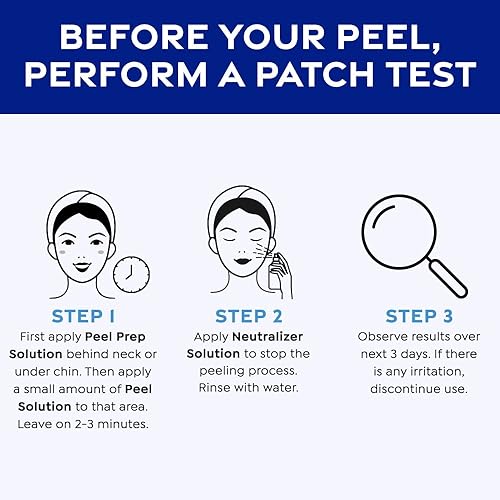 BEFORE YOUR PEEL, PERFORM A PATCH TEST

STEP 1
First apply Peel Prep Solution behind neck or under chin. Then apply a small amount of Peel Solution to that area. Leave on 2-3 minutes.

STEP 2
Apply Neutralizer Solution to stop the peeling process. Rinse with water.

STEP 3
Observe results over next 3 days. If there is any irritation, discontinue use.