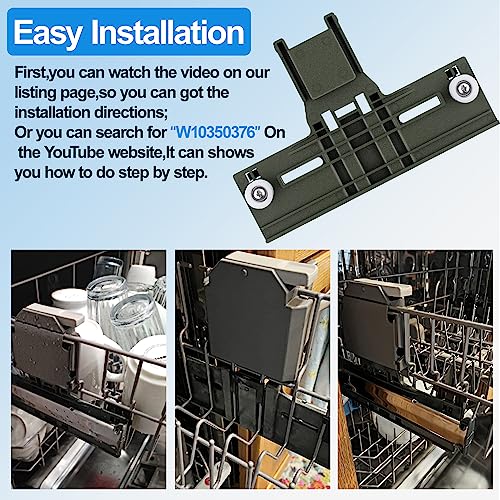 Easy Installation

First,you can watch the video on our listing page,so you can got the installation directions;
Or you can search for "W10350376" On the YouTube website,It can shows you how to do step by step.