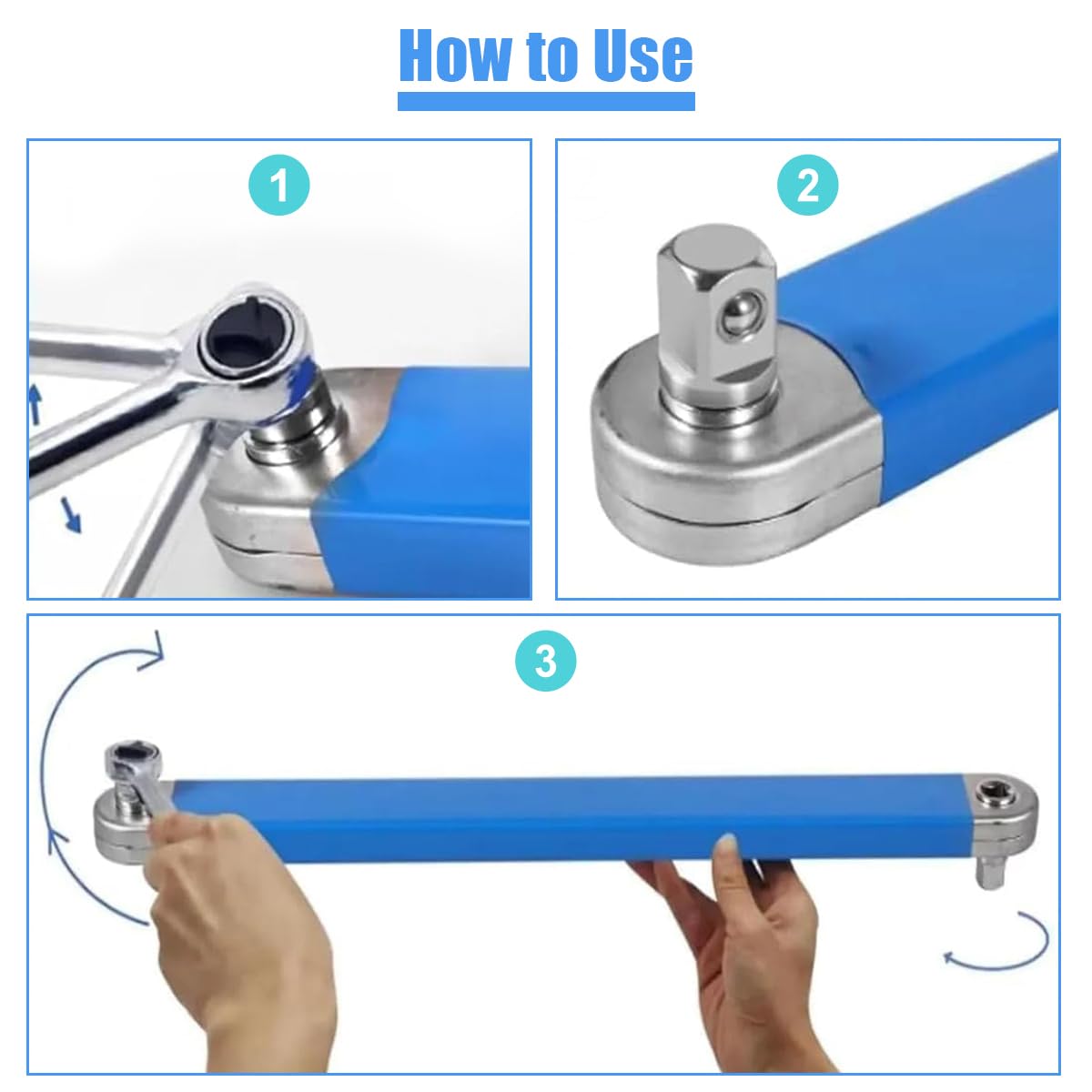 How to Use

1

2

3