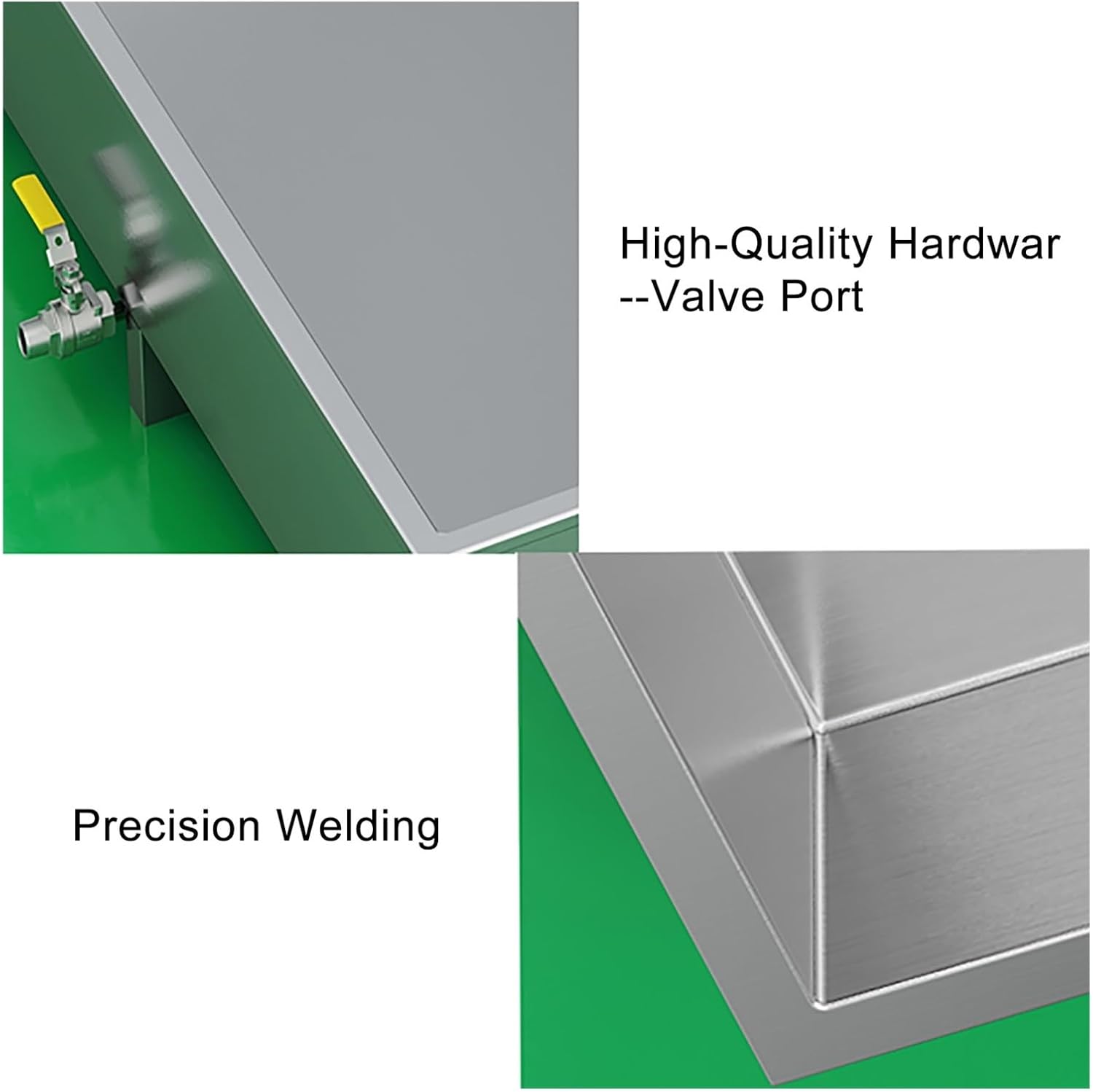 High-Quality Hardwar
--Valve Port

Precision Welding