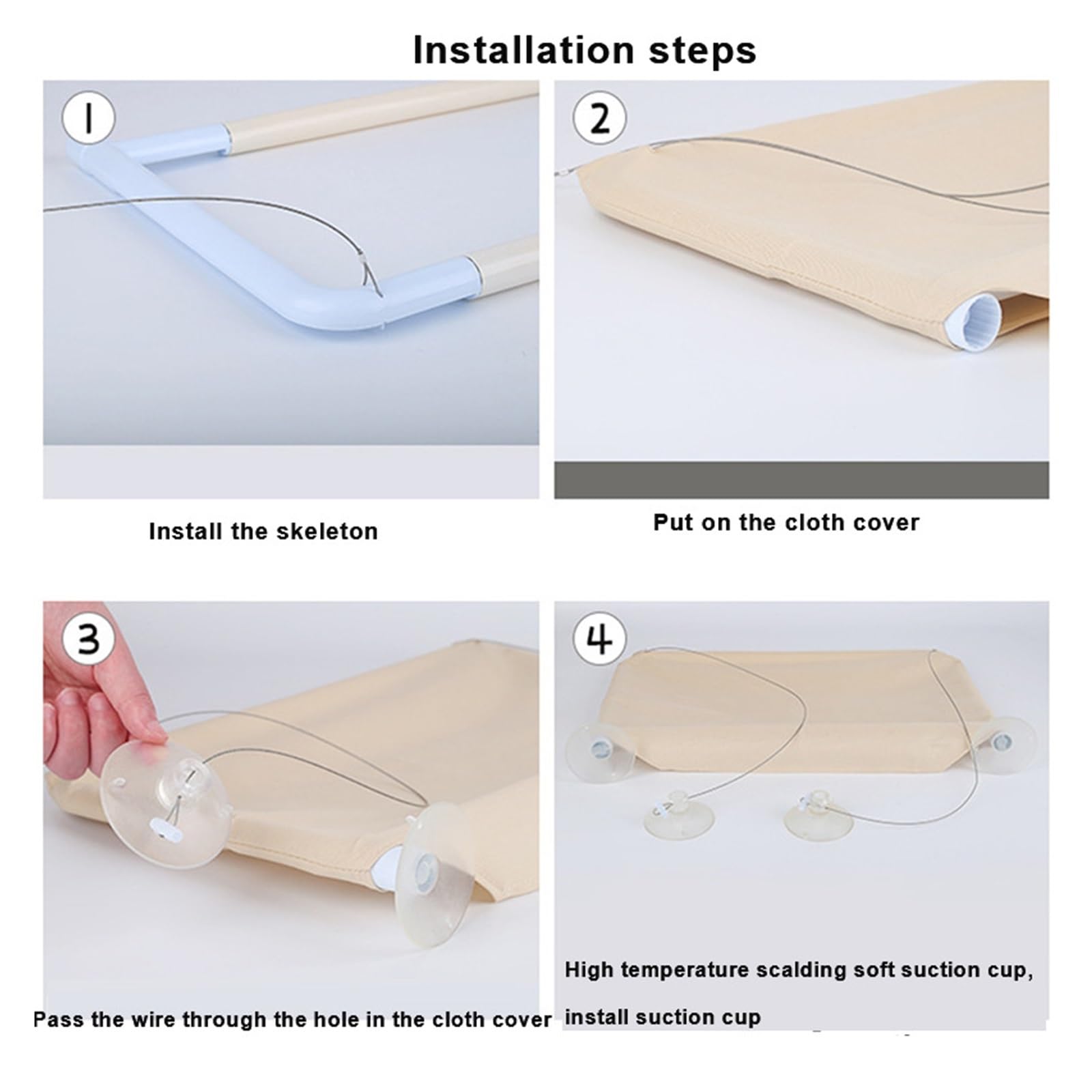 Installation steps

1

Install the skeleton

2

Put on the cloth cover

3

Pass the wire through the hole in the cloth cover

4

High temperature scalding soft suction cup, install suction cup