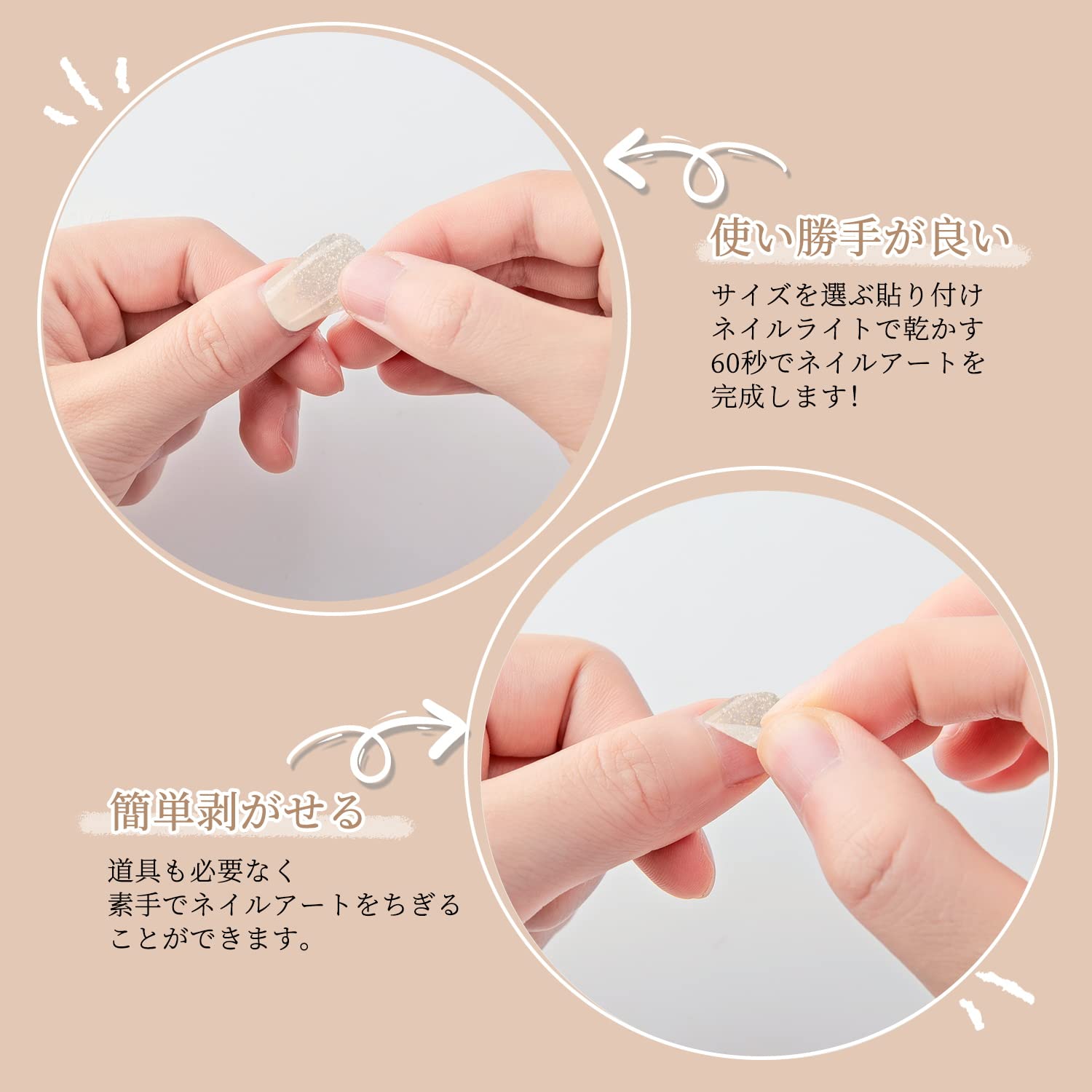 使い勝手が良い

サイズを選ぶ貼り付け
ネイルライトで乾かす
60秒でネイルアートを
完成します!

簡単剥がせる

道具も必要なく
素手でネイルアートをちぎる
ことができます。