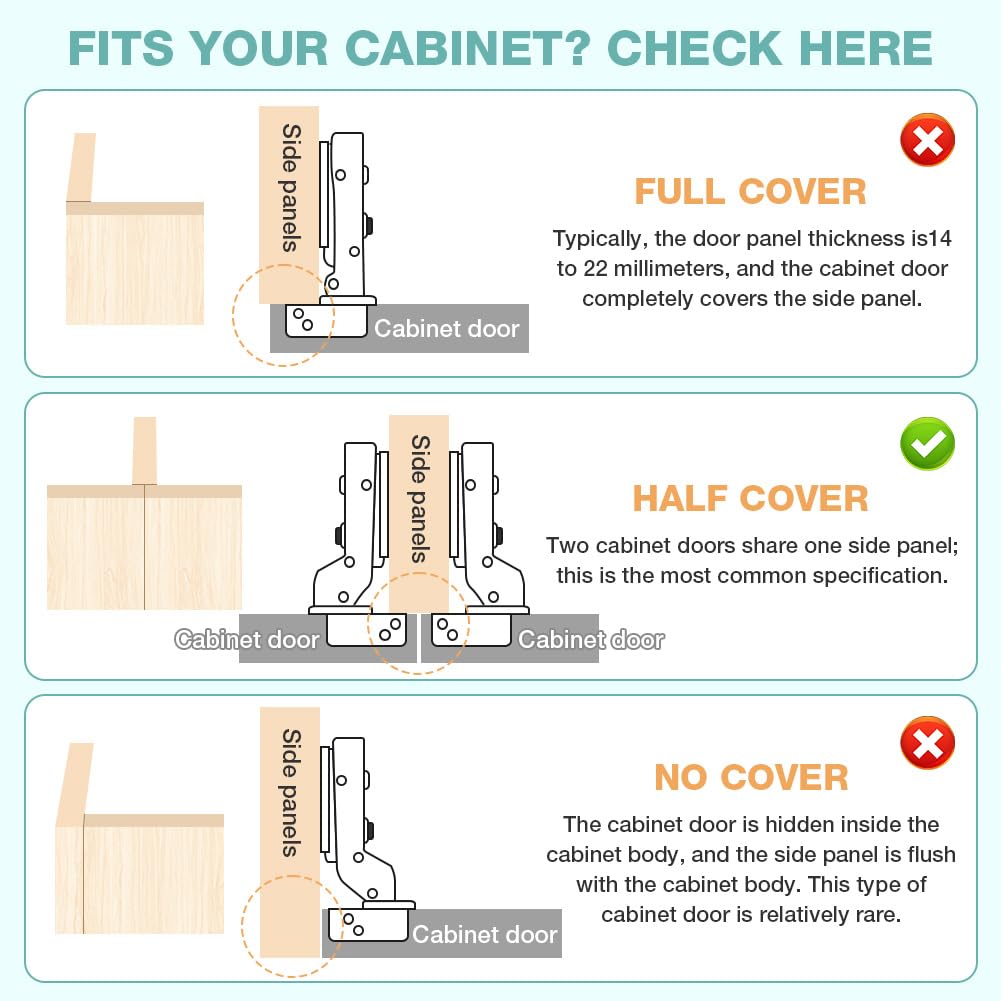 FITS YOUR CABINET? CHECK HERE

Side panels

Cabinet door

FULL COVER

Typically, the door panel thickness is14 to 22 millimeters, and the cabinet door completely covers the side panel.

Side panels

Cabinet door

Cabinet door

HALF COVER

Two cabinet doors share one side panel; this is the most common specification.

Side panels

Cabinet door

NO COVER

The cabinet door is hidden inside the cabinet body, and the side panel is flush with the cabinet body. This type of cabinet door is relatively rare.