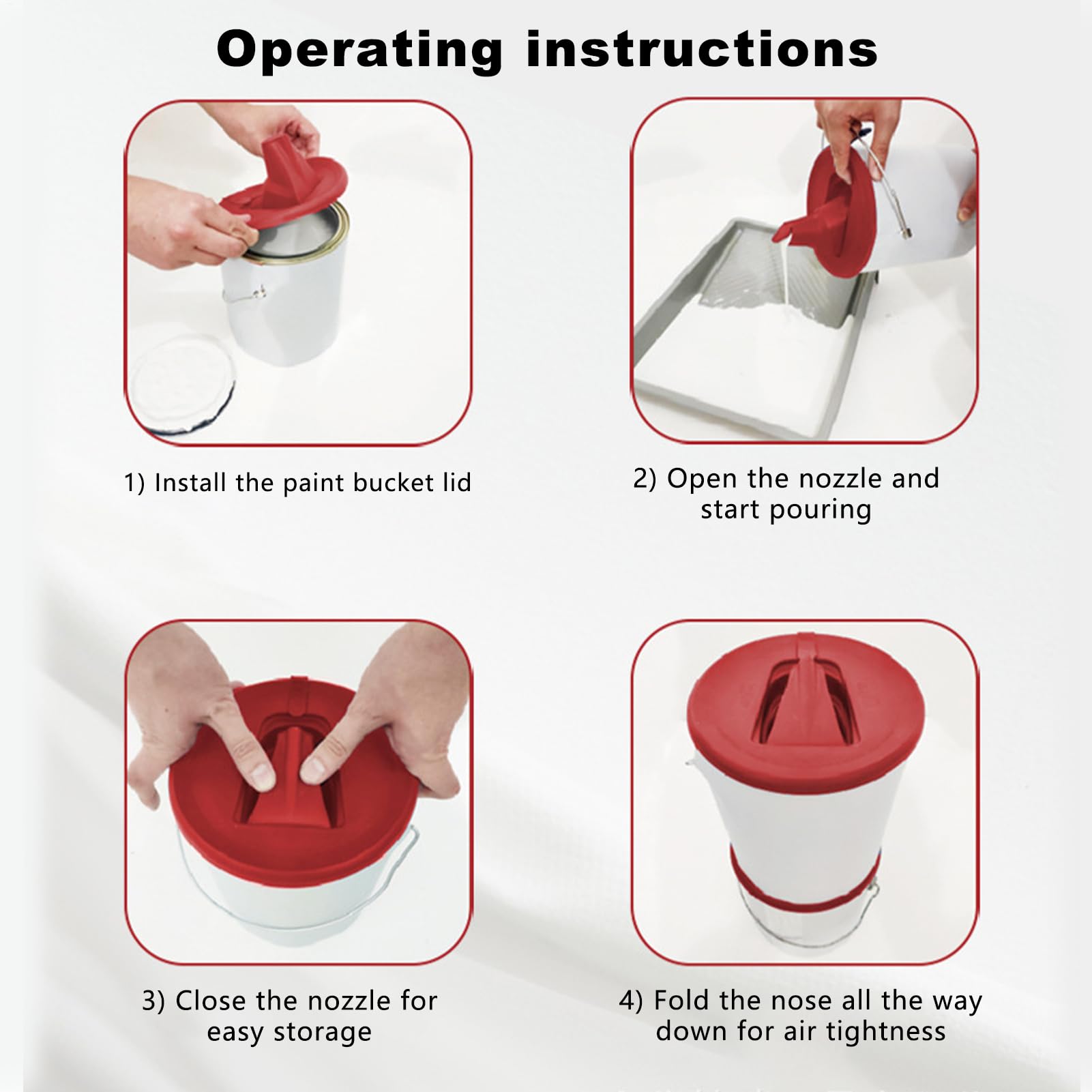 Operating instructions

1) Install the paint bucket lid

2) Open the nozzle and start pouring

3) Close the nozzle for easy storage

4) Fold the nose all the way down for air tightness