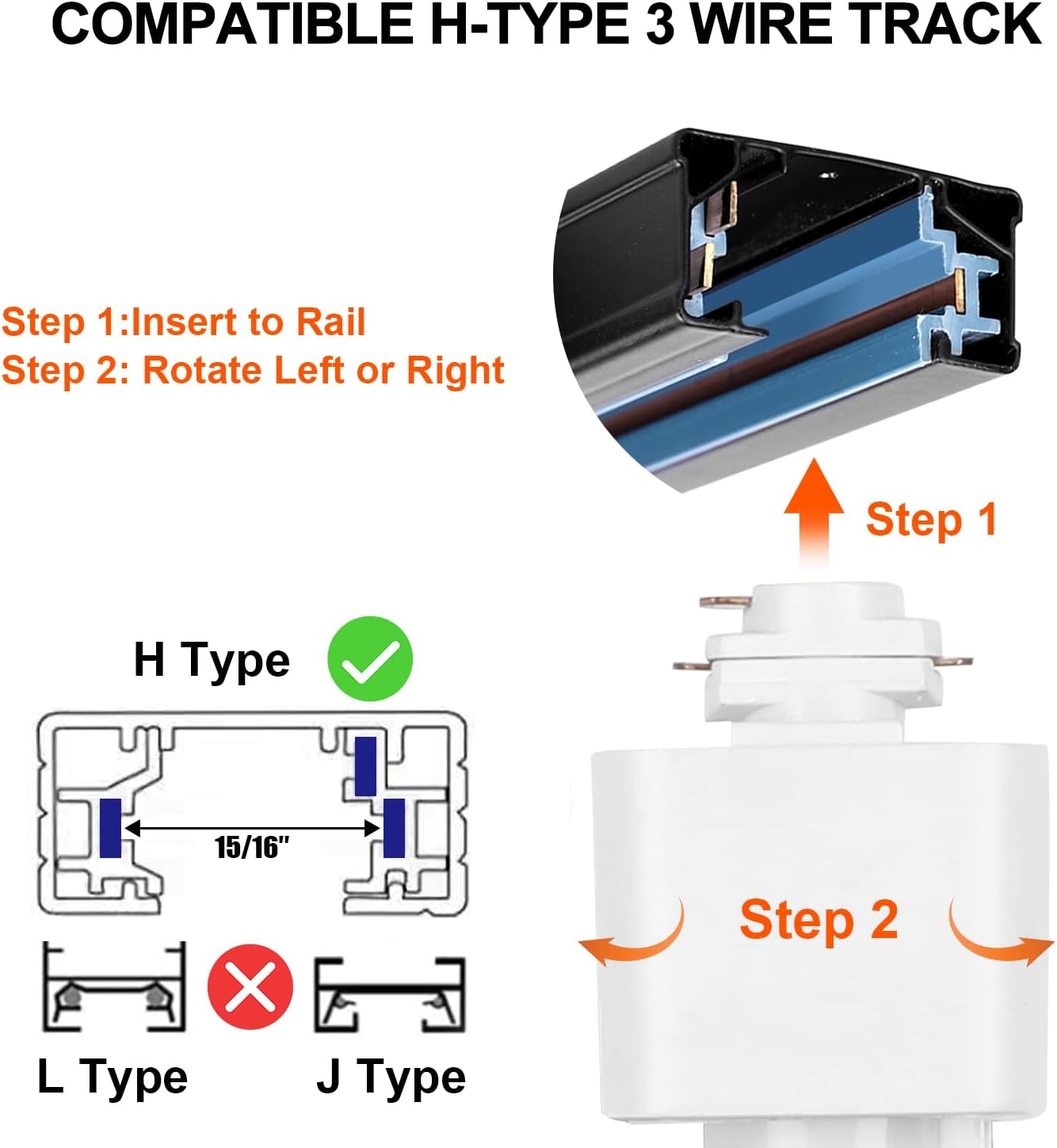 COMPATIBLE H-TYPE 3 WIRE TRACK

Step 1:Insert to Rail
Step 2: Rotate Left or Right

Step 1

H Type

15/16"

Step 2

L Type

J Type