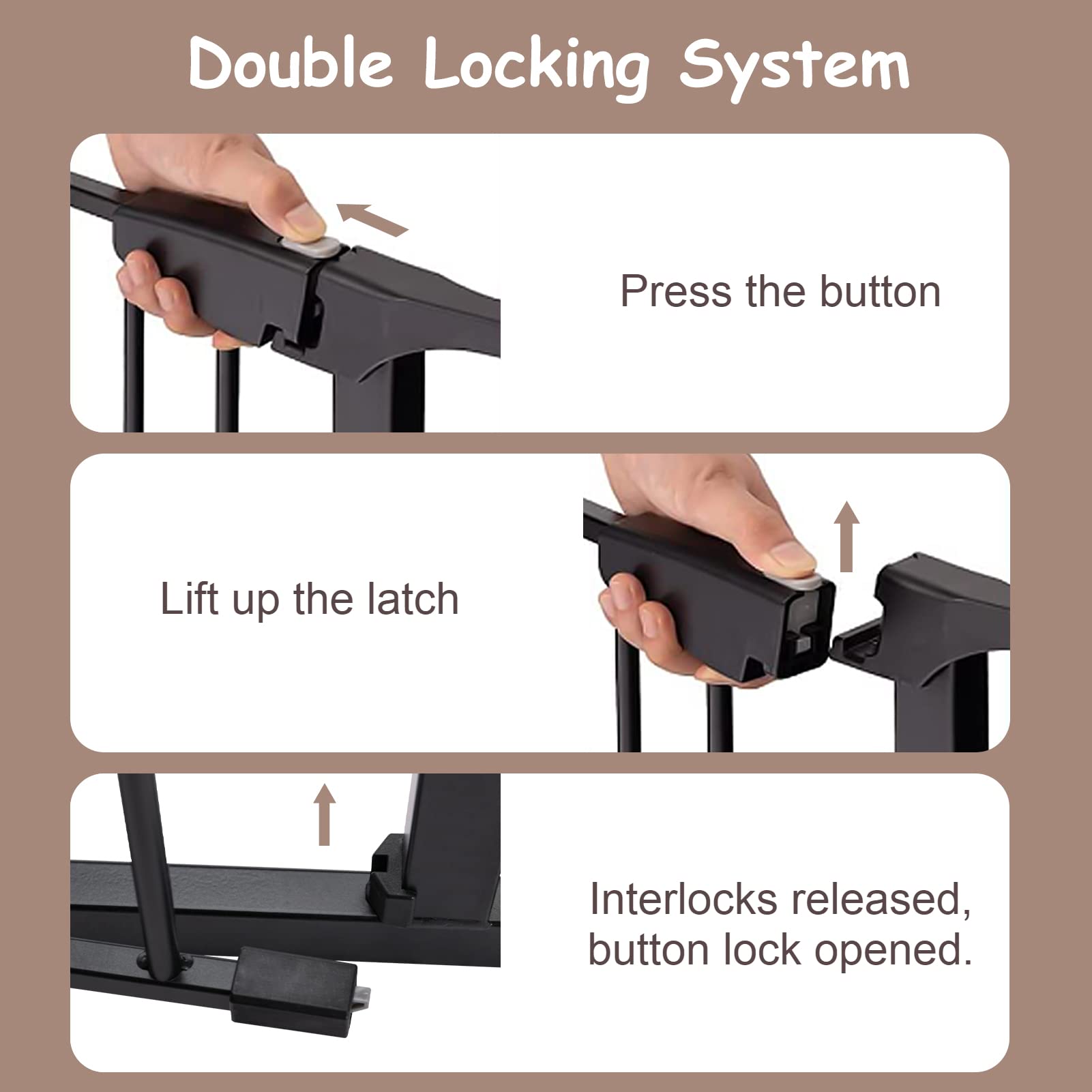 Double Locking System

Press the button

Lift up the latch

Interlocks released, button lock opened.