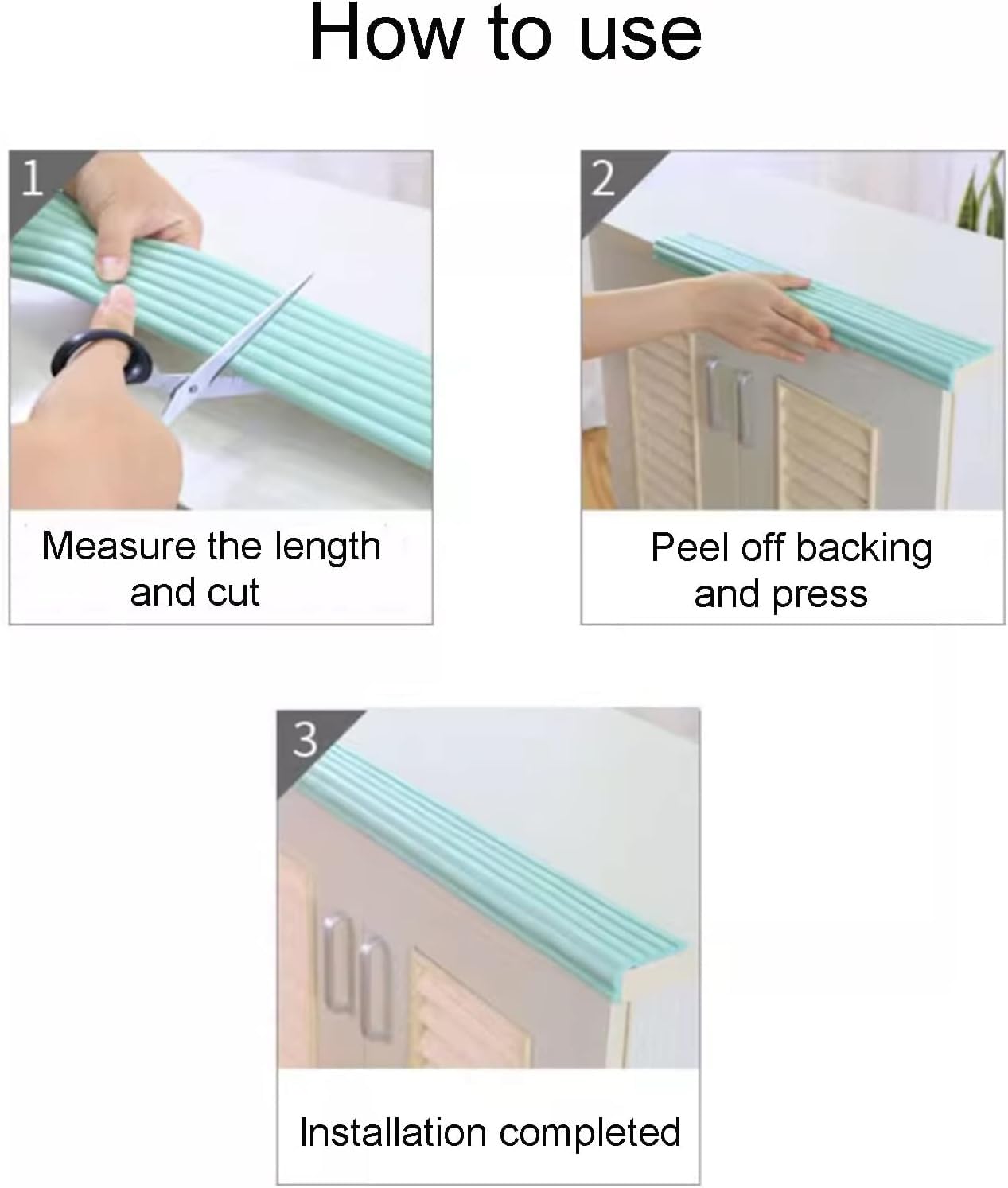 How to use

1

Measure the length and cut

2

Peel off backing and press

3

Installation completed