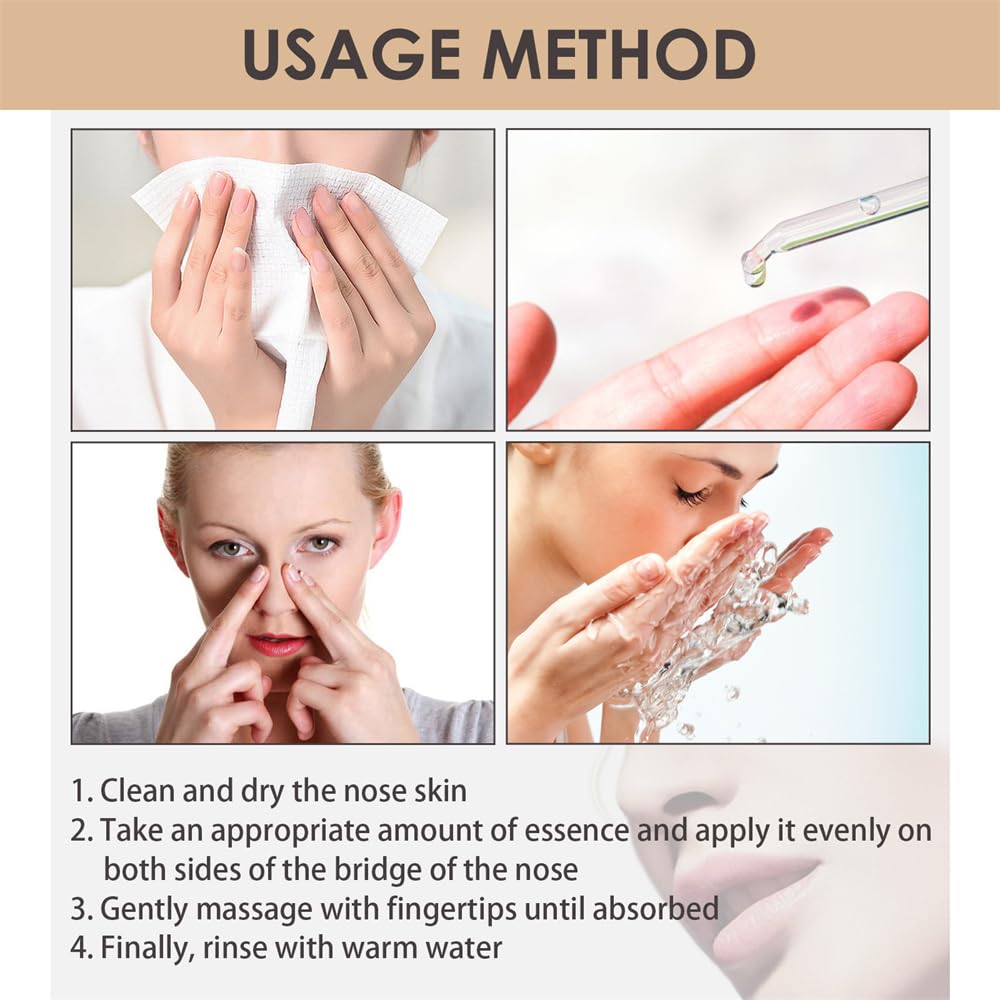 USAGE METHOD

1. Clean and dry the nose skin
2. Take an appropriate amount of essence and apply it evenly on both sides of the bridge of the nose
3. Gently massage with fingertips until absorbed
4. Finally, rinse with warm water