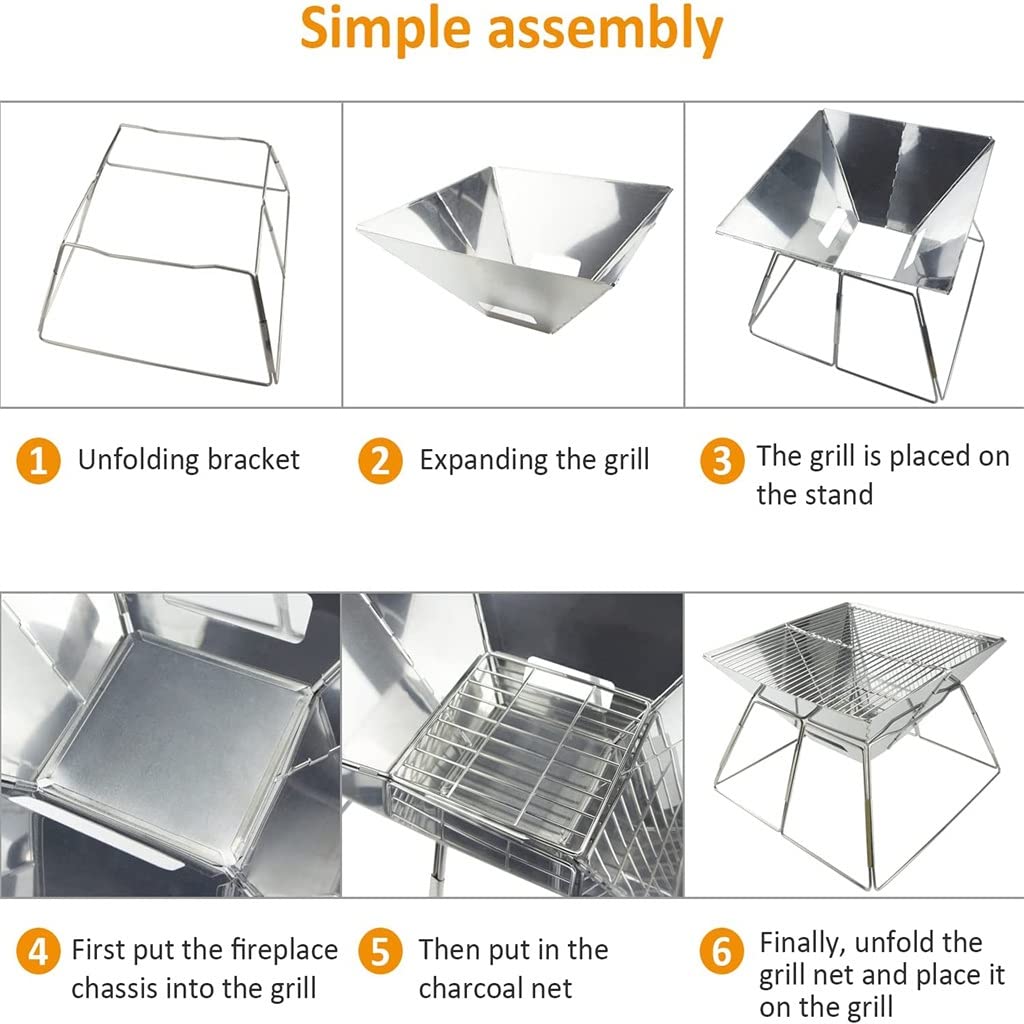 Simple assembly

1 Unfolding bracket

2 Expanding the grill

3 The grill is placed on the stand

4 First put the fireplace chassis into the grill

5 Then put in the charcoal net

6 Finally, unfold the grill net and place it on the grill