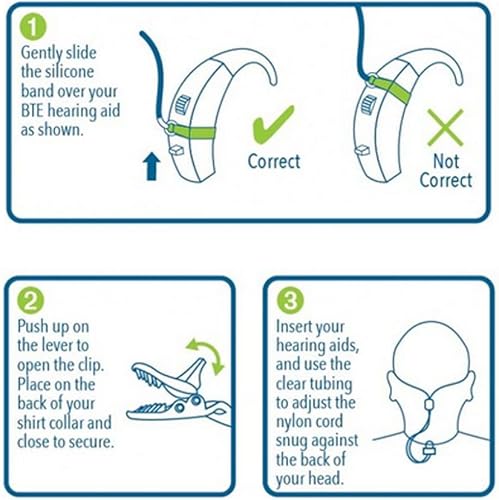 1
Gently slide the silicone band over your BTE hearing aid as shown.

Correct

Not Correct

2
Push up on the lever to open the clip. Place on the back of your shirt collar and close to secure.

3
Insert your hearing aids, and use the clear tubing to adjust the nylon cord snug against the back of your head.