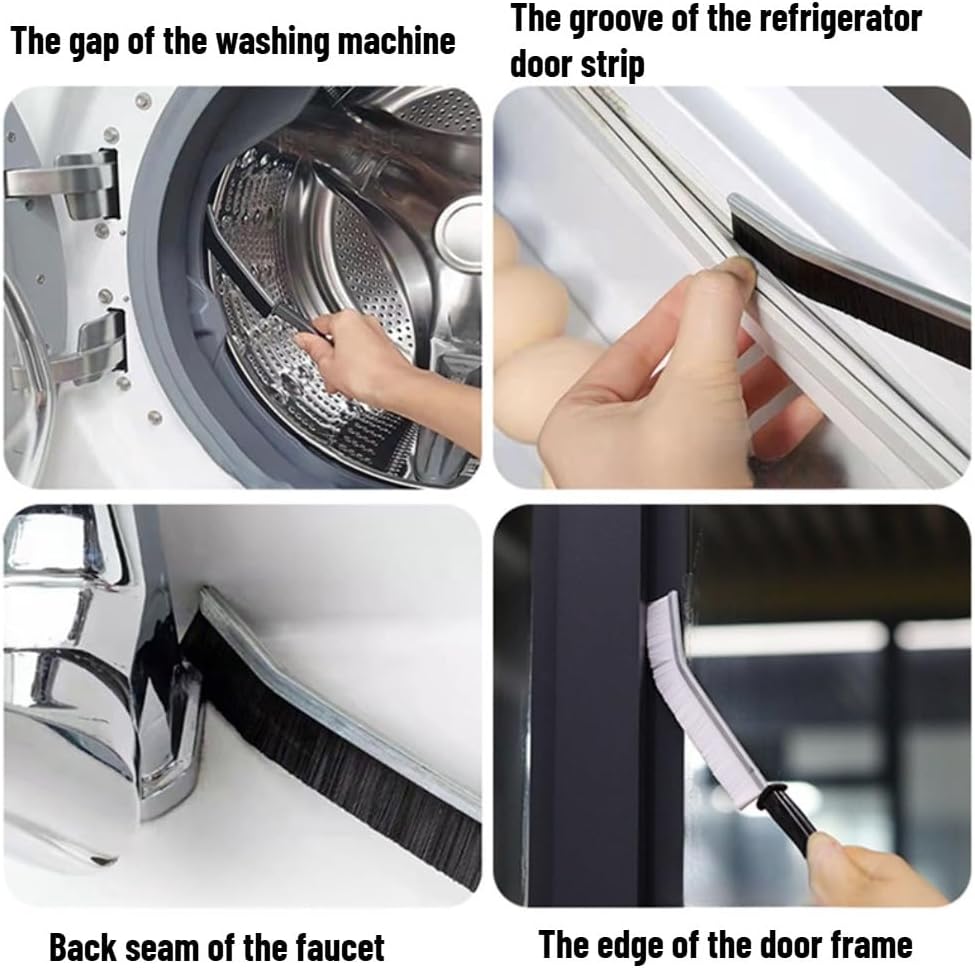 The gap of the washing machine

The groove of the refrigerator door strip

Back seam of the faucet

The edge of the door frame