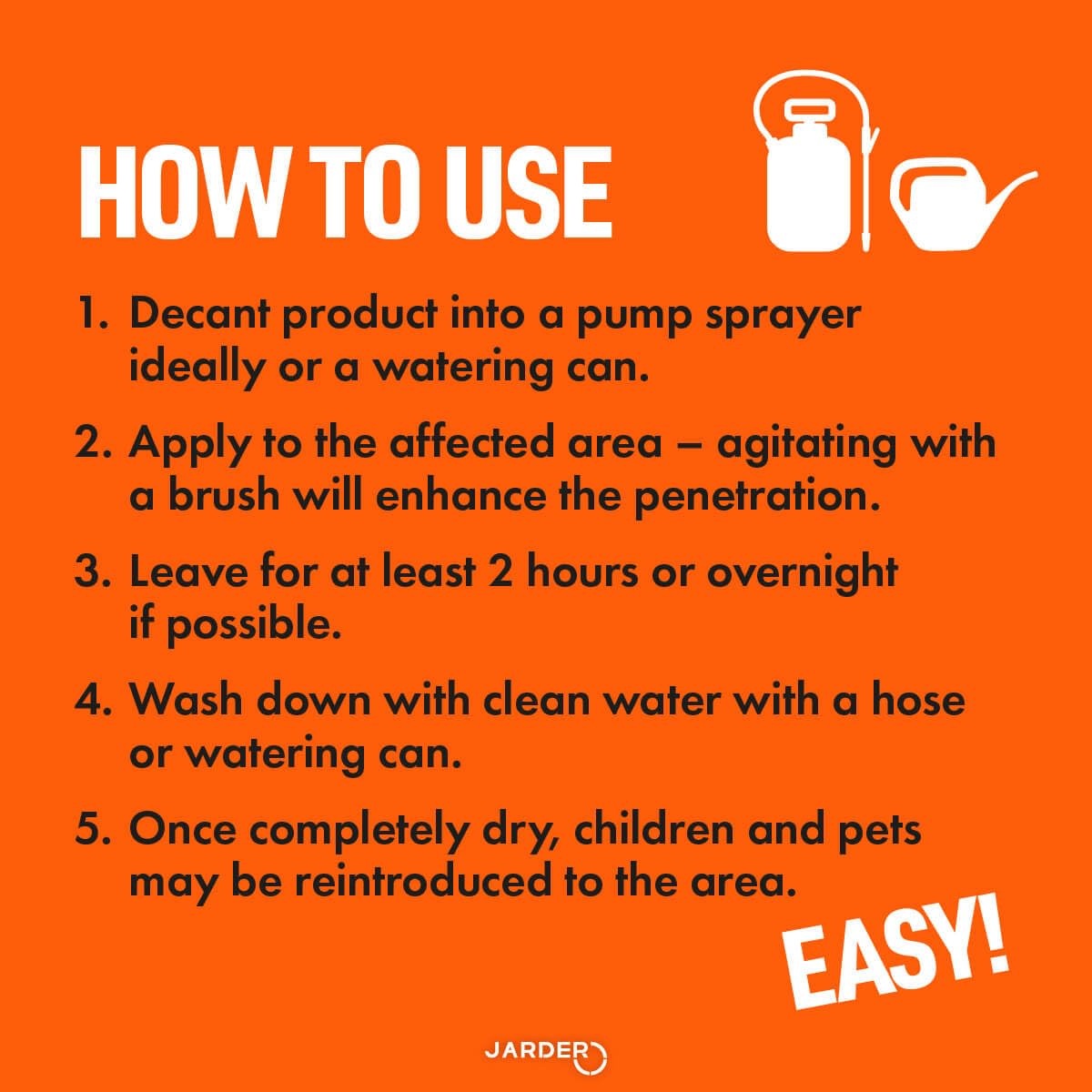 HOW TO USE

1. Decant product into a pump sprayer ideally or a watering can.

2. Apply to the affected area – agitating with a brush will enhance the penetration.

3. Leave for at least 2 hours or overnight if possible.

4. Wash down with clean water with a hose or watering can.

5. Once completely dry, children and pets may be reintroduced to the area.

EASY!

JARDER