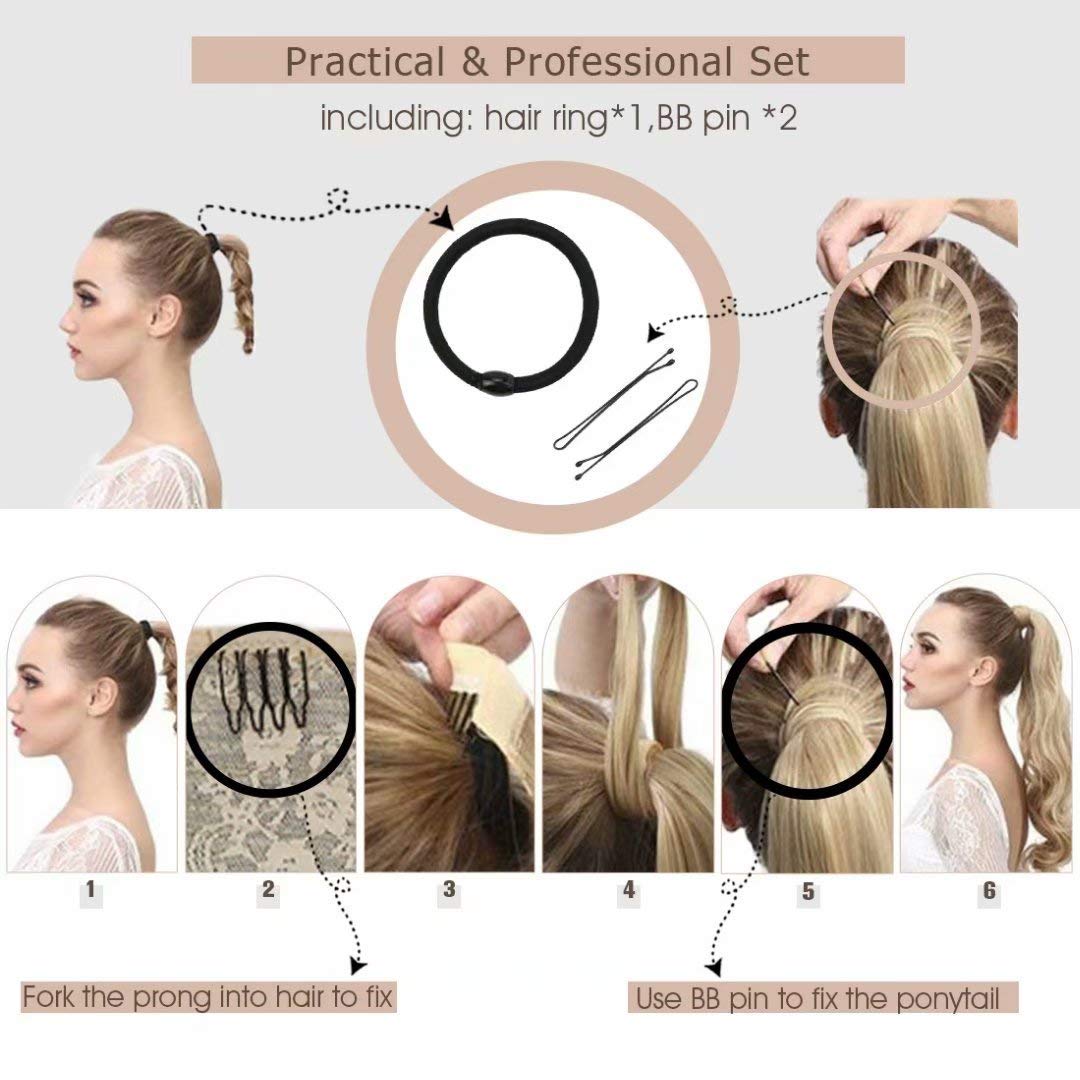 Practical & Professional Set

including: hair ring*1,BB pin *2

1

2

3

4

5

6

Fork the prong into hair to fix

Use BB pin to fix the ponytail