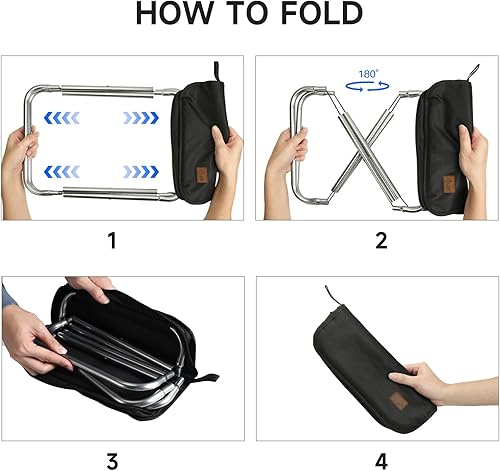 HOW TO FOLD

1

180°

2

3

4