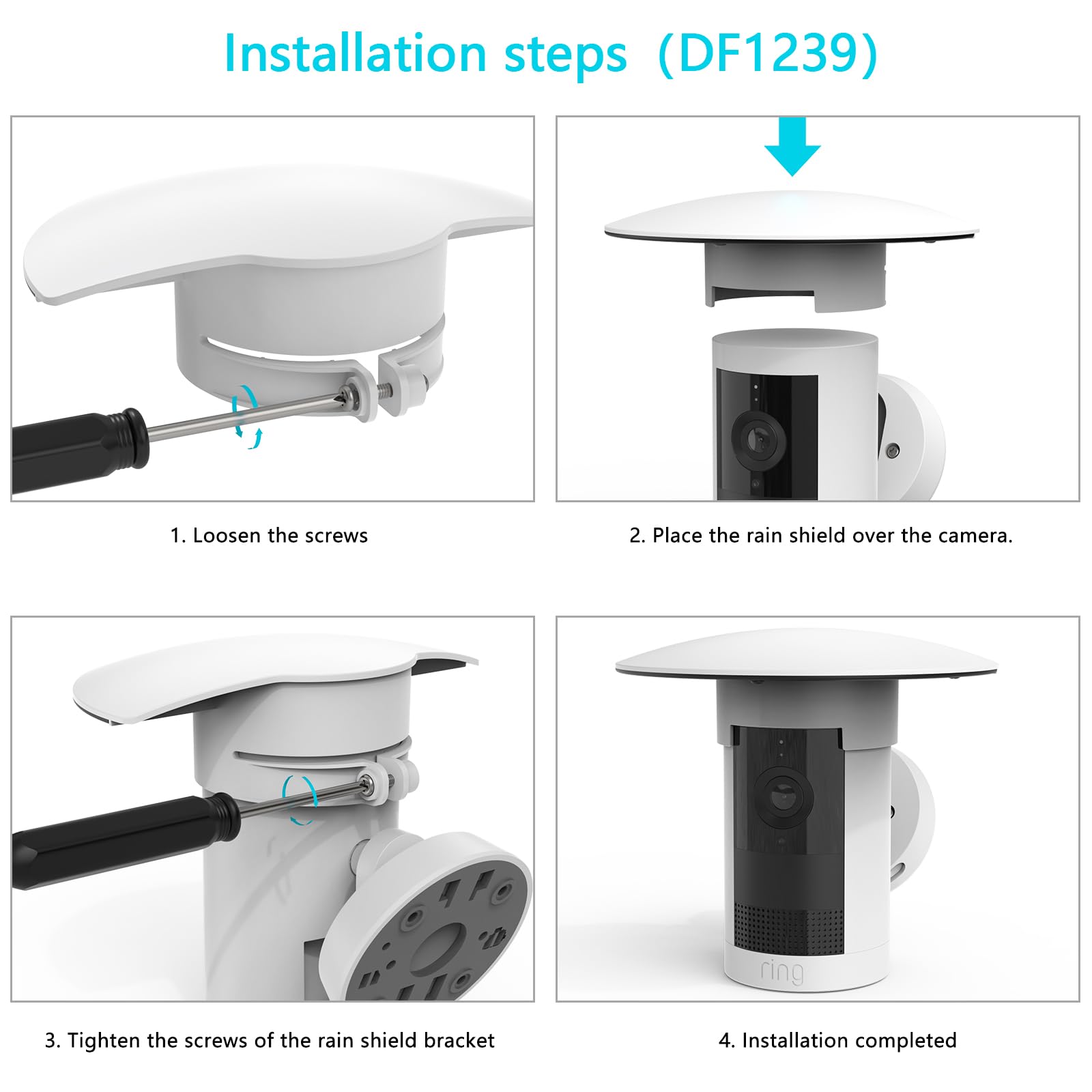 Installation steps（DF1239)

1. Loosen the screws

2. Place the rain shield over the camera.

3. Tighten the screws of the rain shield bracket

ring

4. Installation completed