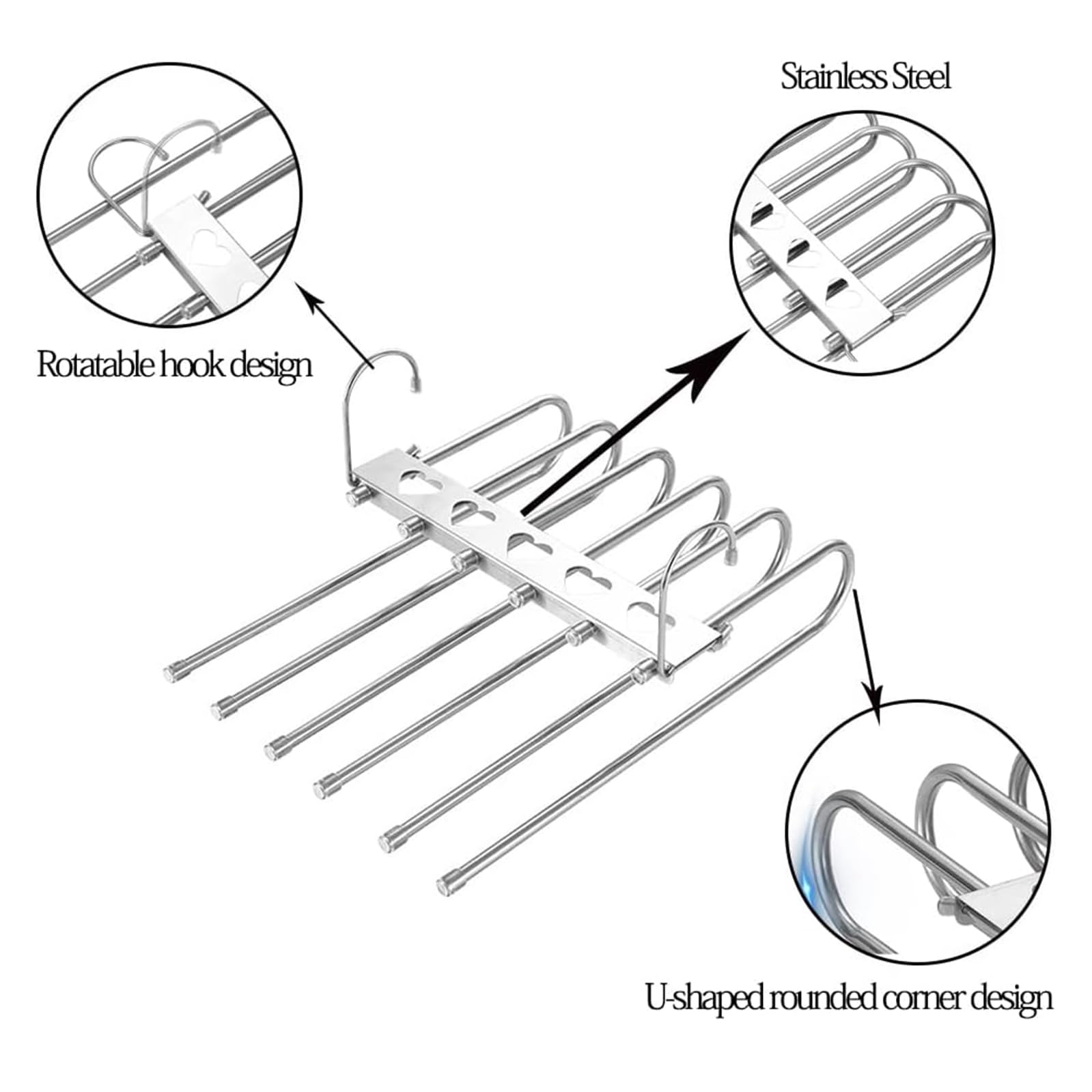 Stainless Steel

Rotatable hook design

U-shaped rounded corner design