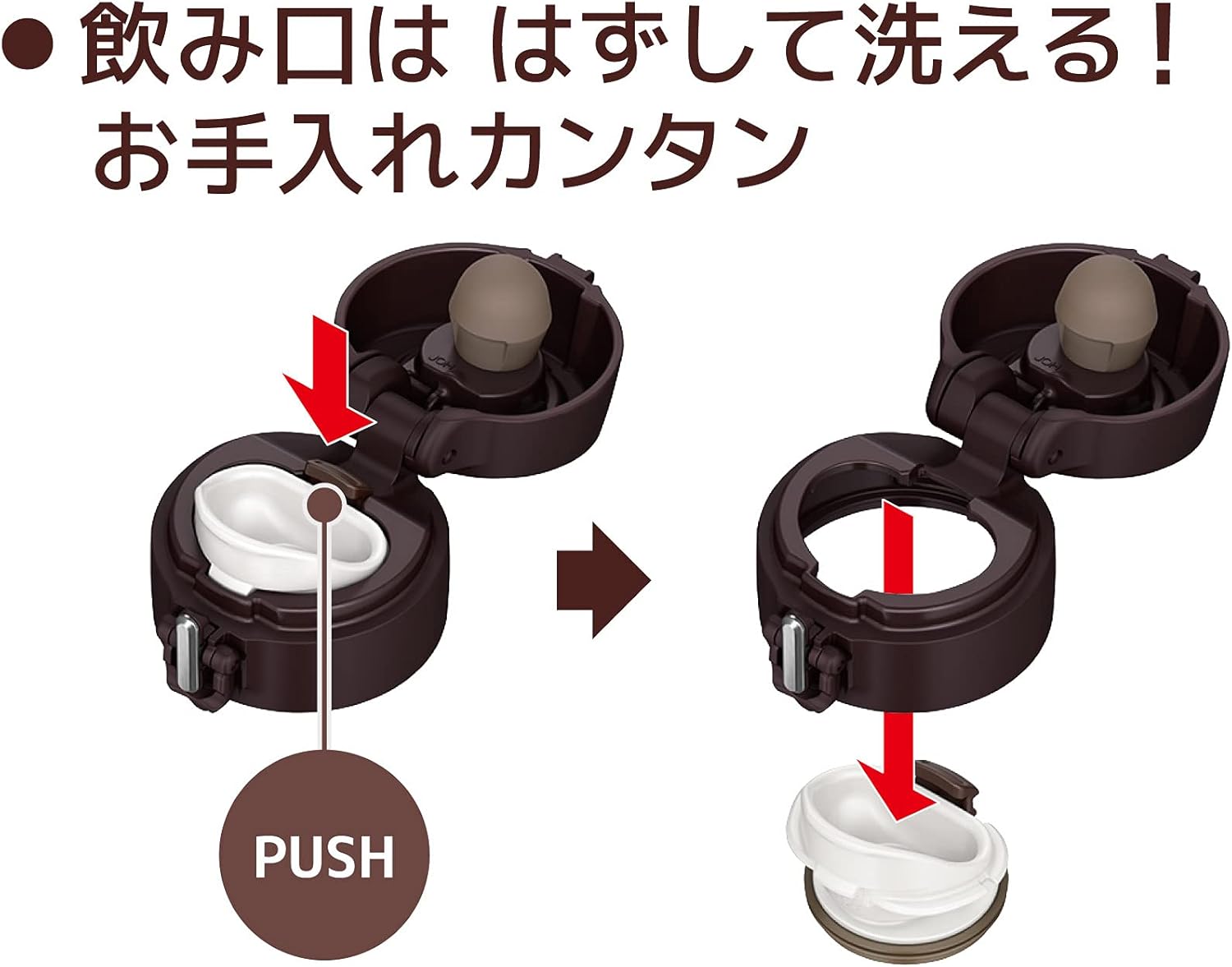 ●飲み口は はずして洗える！
お手入れカンタン

PUSH