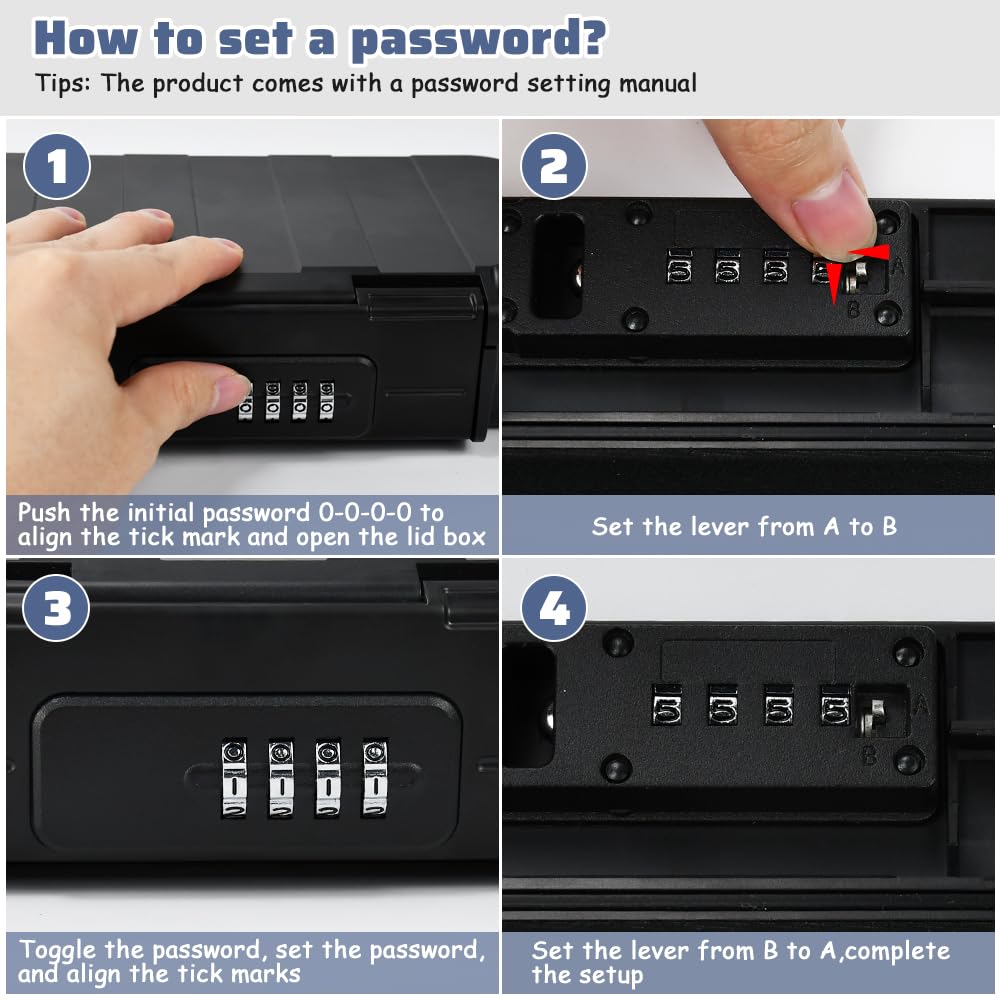 How to set a password?

Tips: The product comes with a password setting manual

1

Push the initial password 0-0-0-0 to align the tick mark and open the lid box

2

5 5 5 5 A B

Set the lever from A to B

3

Toggle the password, set the password, and align the tick marks

4

5 5 5 5 A B

Set the lever from B to A,complete the setup