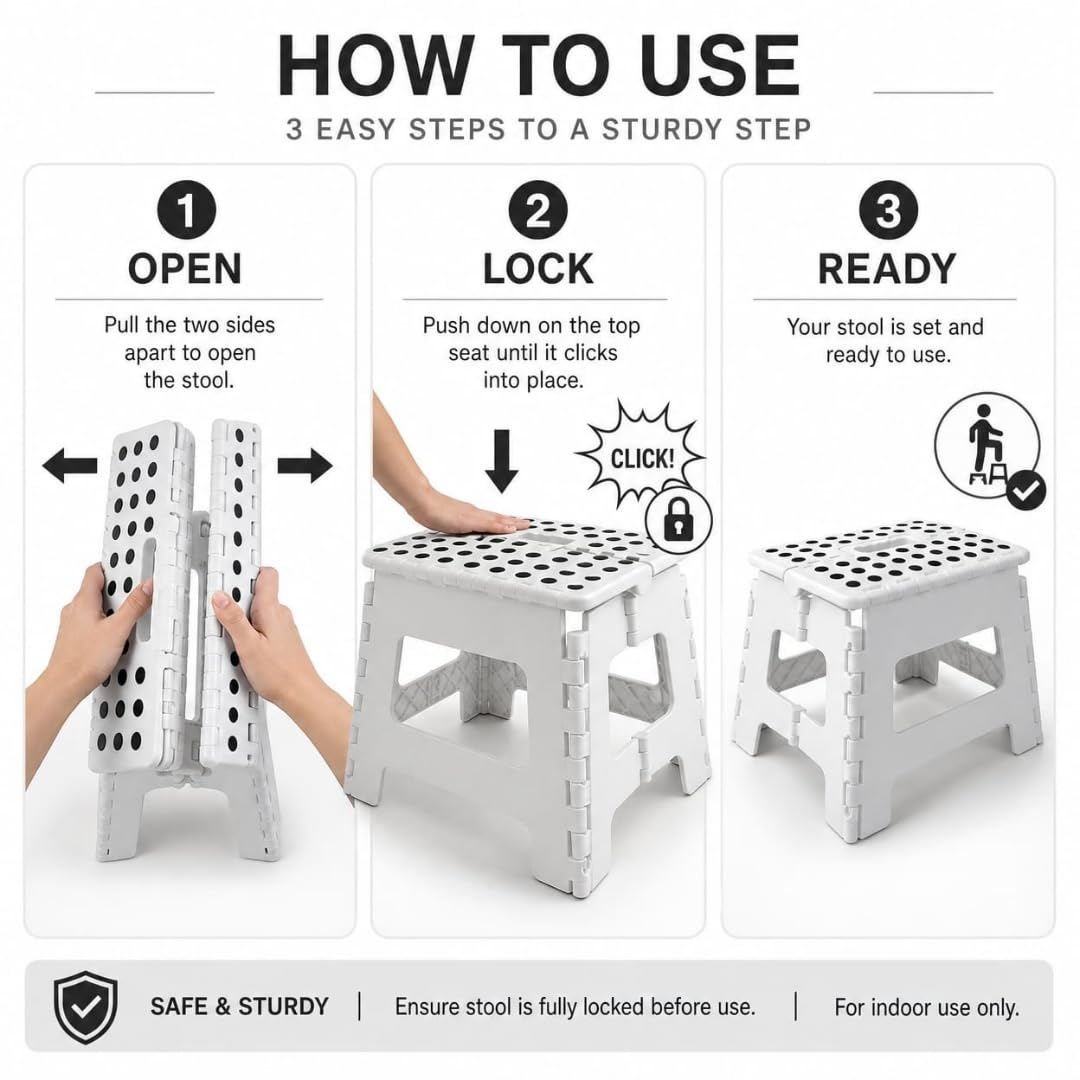 HOW TO USE

3 EASY STEPS TO A STURDY STEP

1
OPEN

Pull the two sides apart to open the stool.

2
LOCK

Push down on the top seat until it clicks into place.

CLICK!

3
READY

Your stool is set and ready to use.

SAFE & STURDY | Ensure stool is fully locked before use. | For indoor use only.