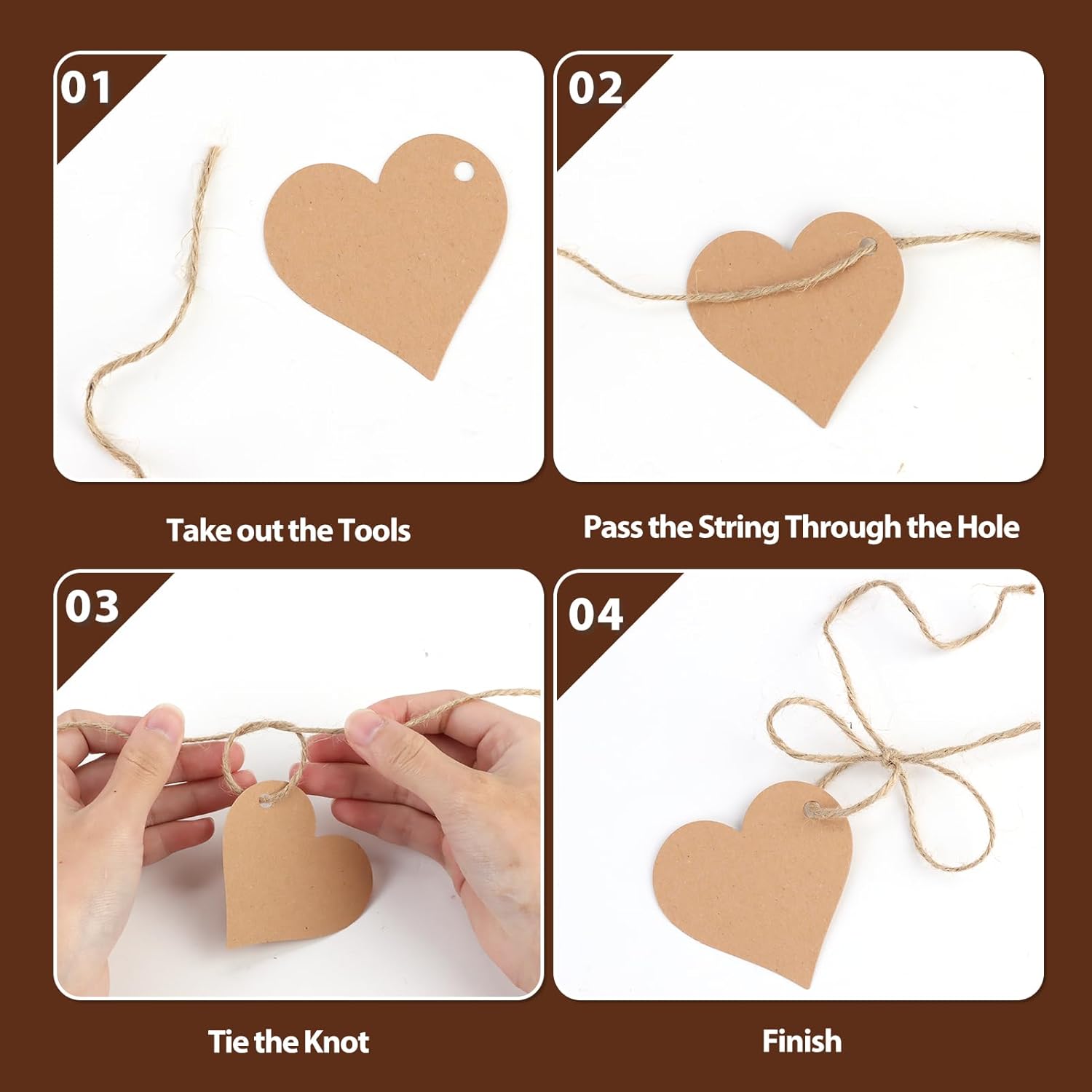 01

Take out the Tools

02

Pass the String Through the Hole

03

Tie the Knot

04

Finish