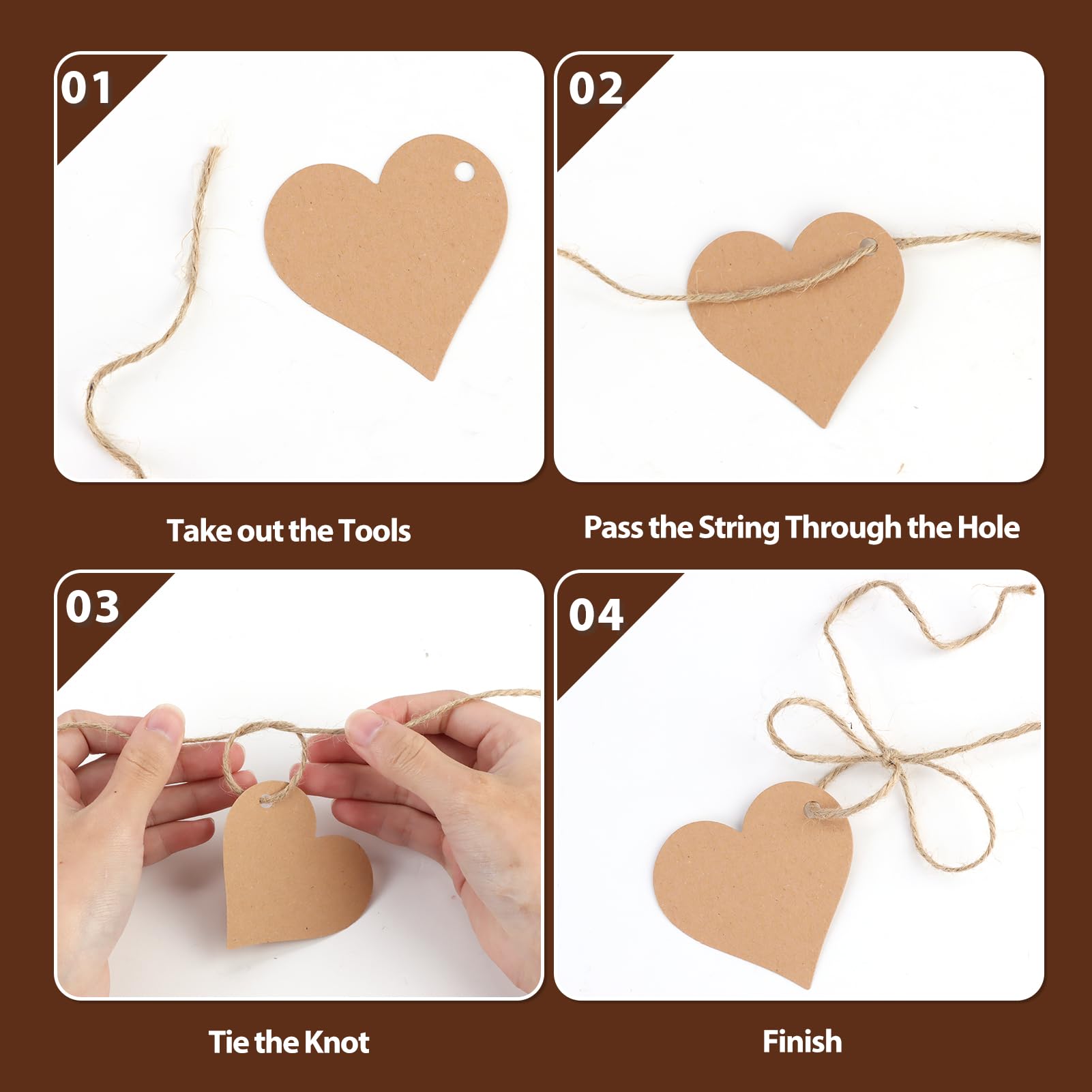 01

Take out the Tools

02

Pass the String Through the Hole

03

Tie the Knot

04

Finish