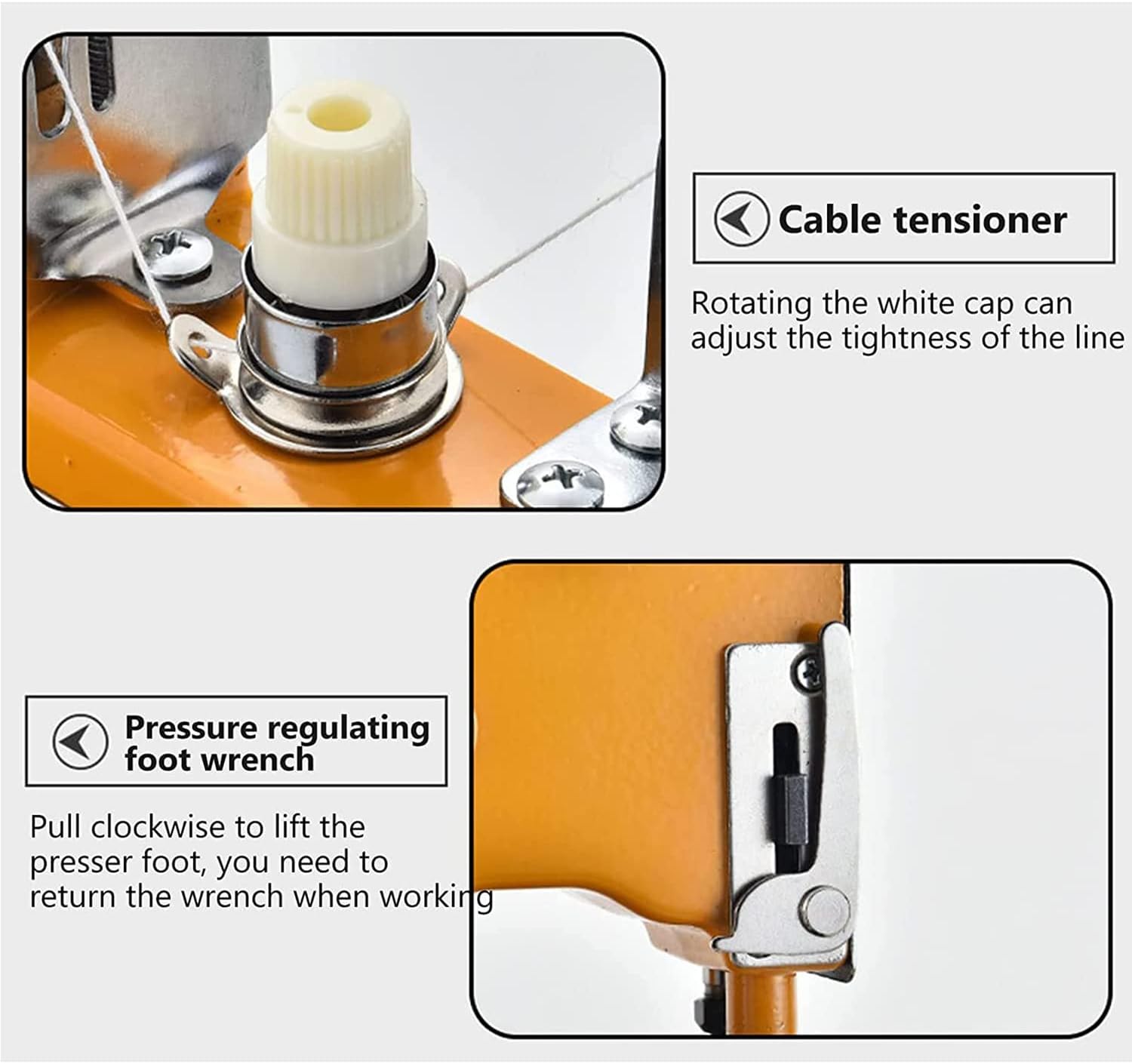 Cable tensioner

Rotating the white cap can adjust the tightness of the line

Pressure regulating foot wrench

Pull clockwise to lift the presser foot, you need to return the wrench when working