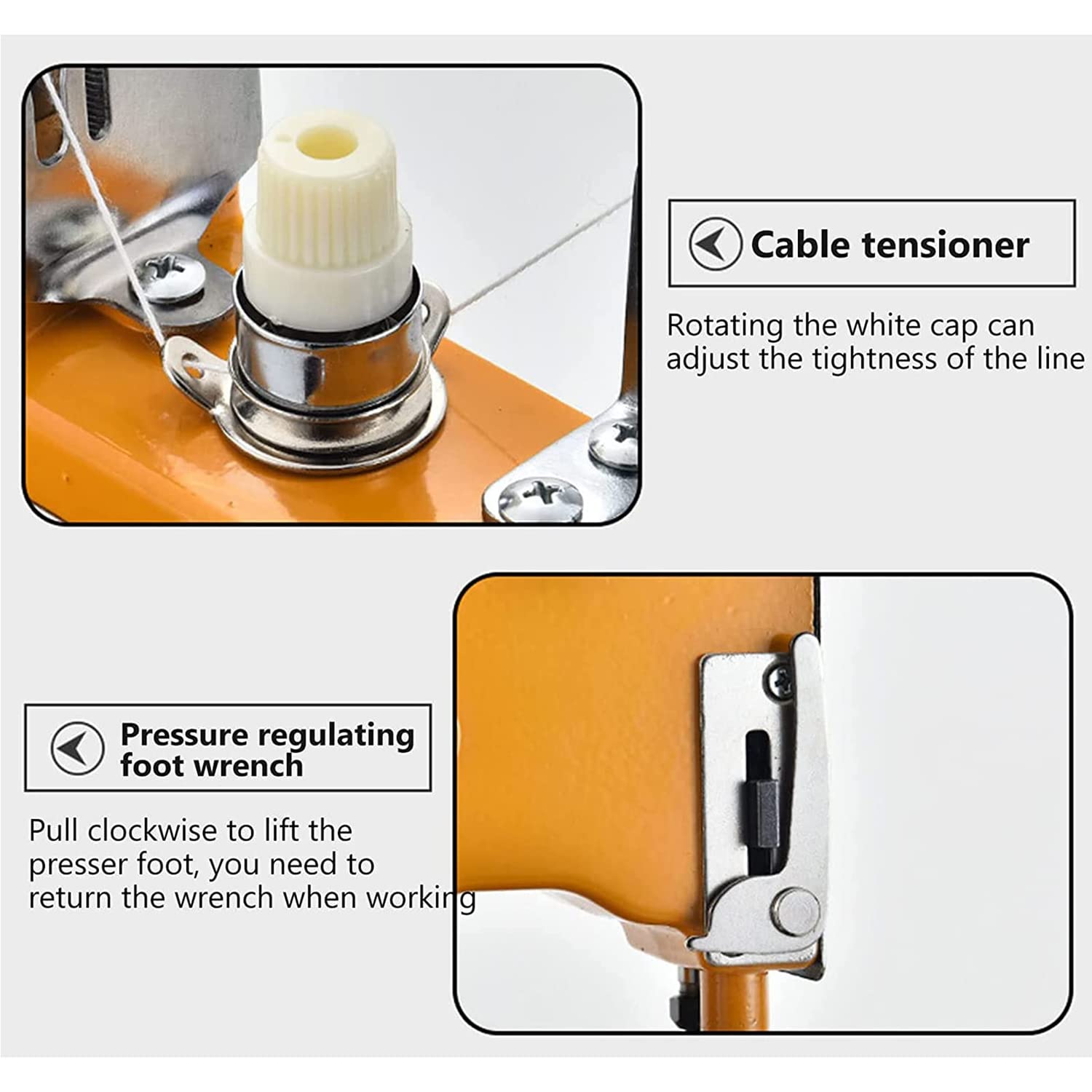 Cable tensioner

Rotating the white cap can adjust the tightness of the line

Pressure regulating foot wrench

Pull clockwise to lift the presser foot, you need to return the wrench when working