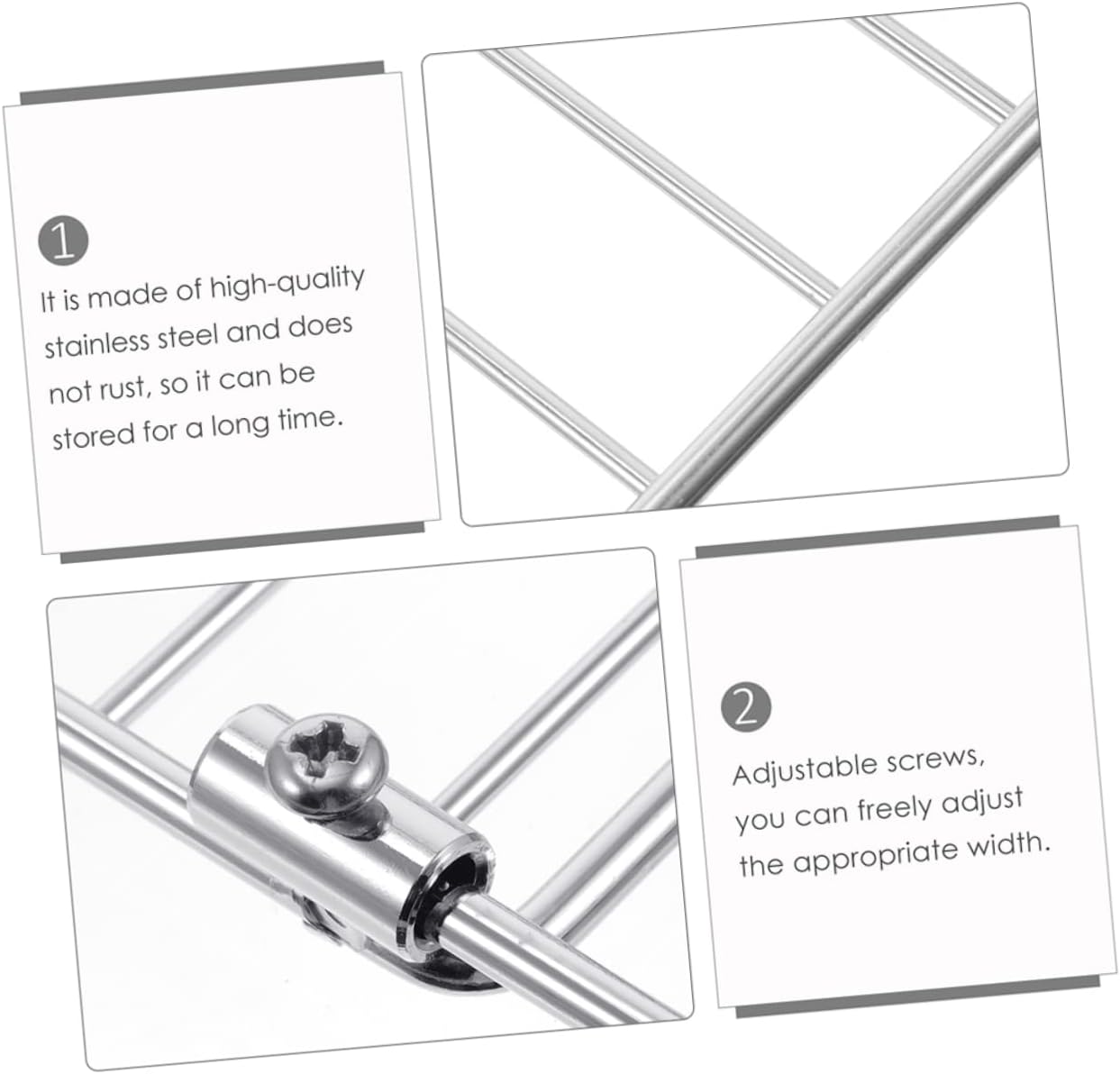 1
It is made of high-quality stainless steel and does not rust, so it can be stored for a long time.

2
Adjustable screws, you can freely adjust the appropriate width.