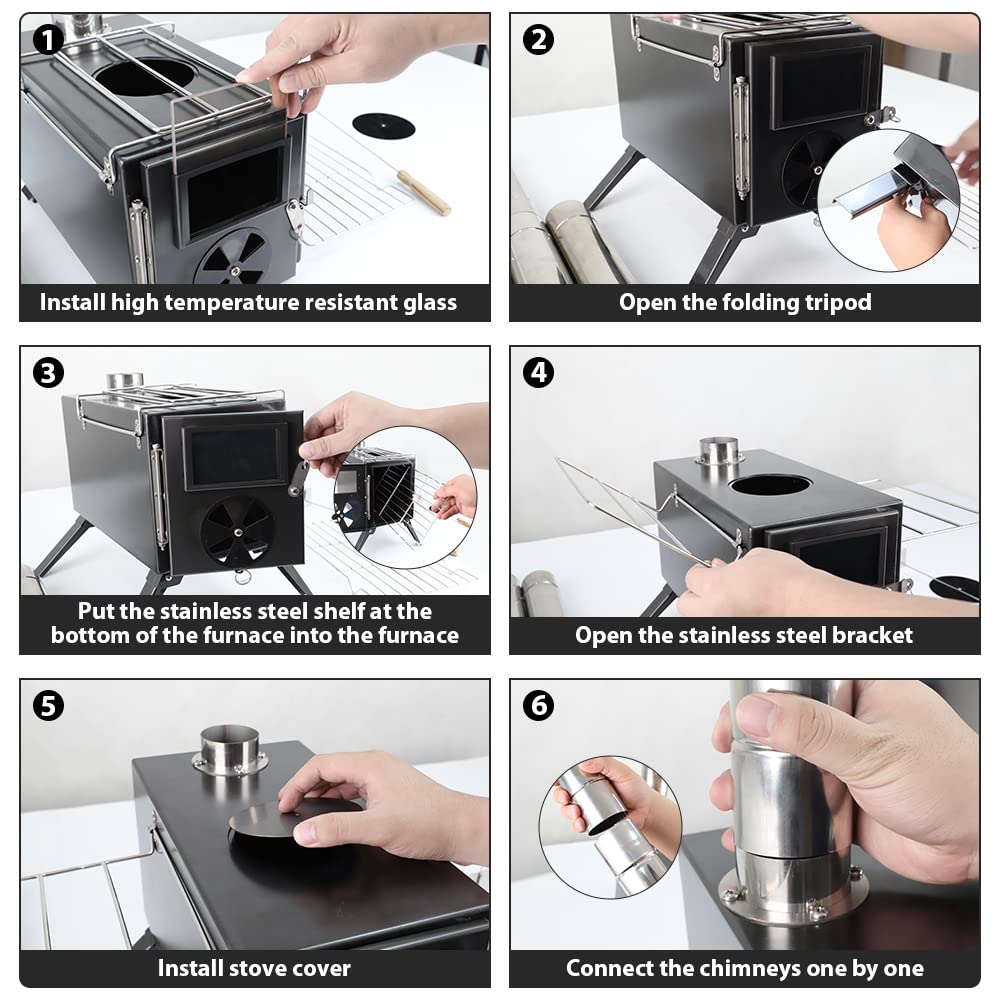 1
Install high temperature resistant glass

2
Open the folding tripod

3
Put the stainless steel shelf at the bottom of the furnace into the furnace

4
Open the stainless steel bracket

5
Install stove cover

6
Connect the chimneys one by one