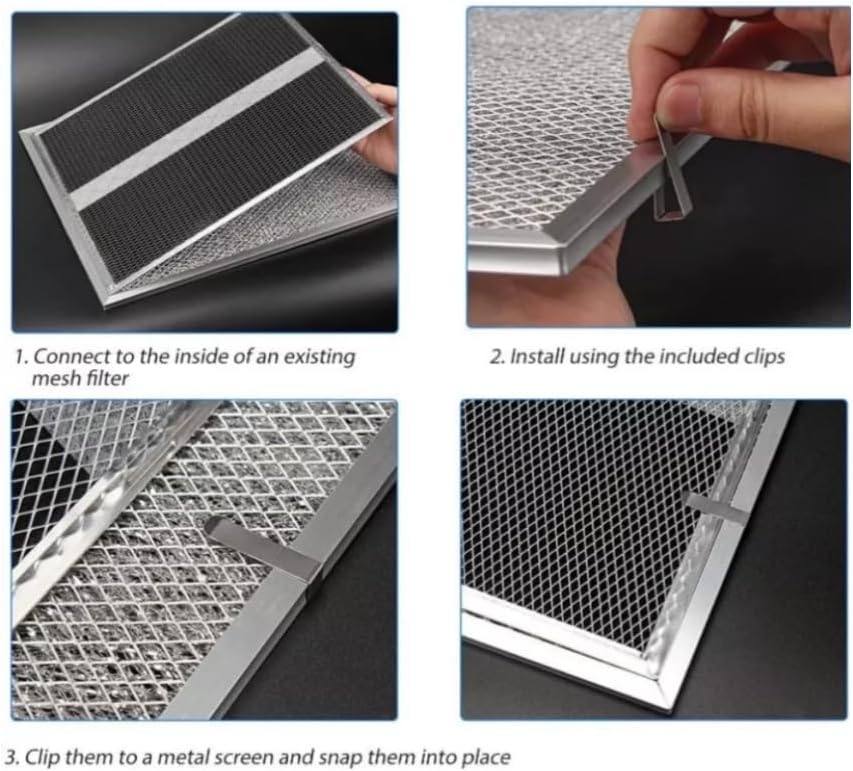 1. Connect to the inside of an existing mesh filter

2. Install using the included clips

3. Clip them to a metal screen and snap them into place