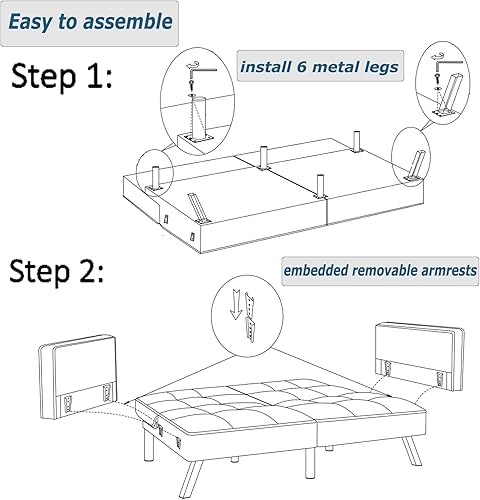 Easy to assemble

Step 1:

install 6 metal legs

Step 2:

embedded removable armrests