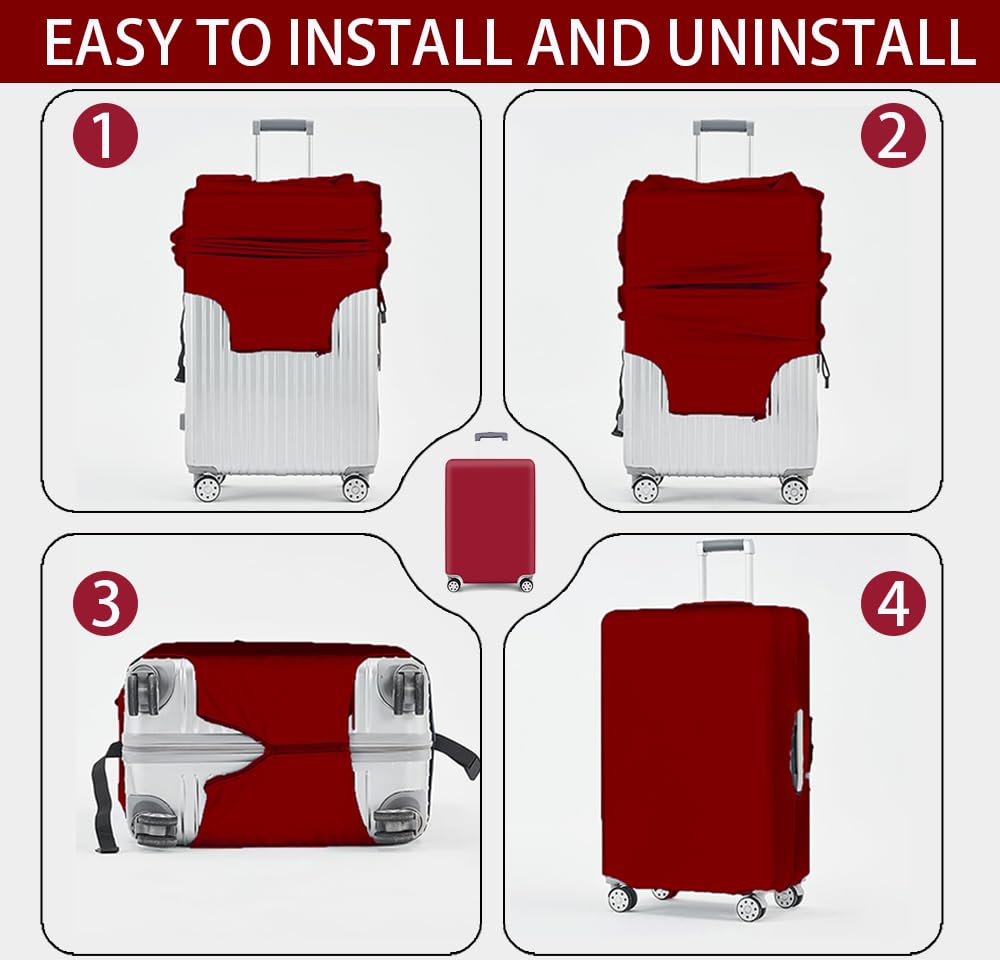 EASY TO INSTALL AND UNINSTALL

1

2

3

4