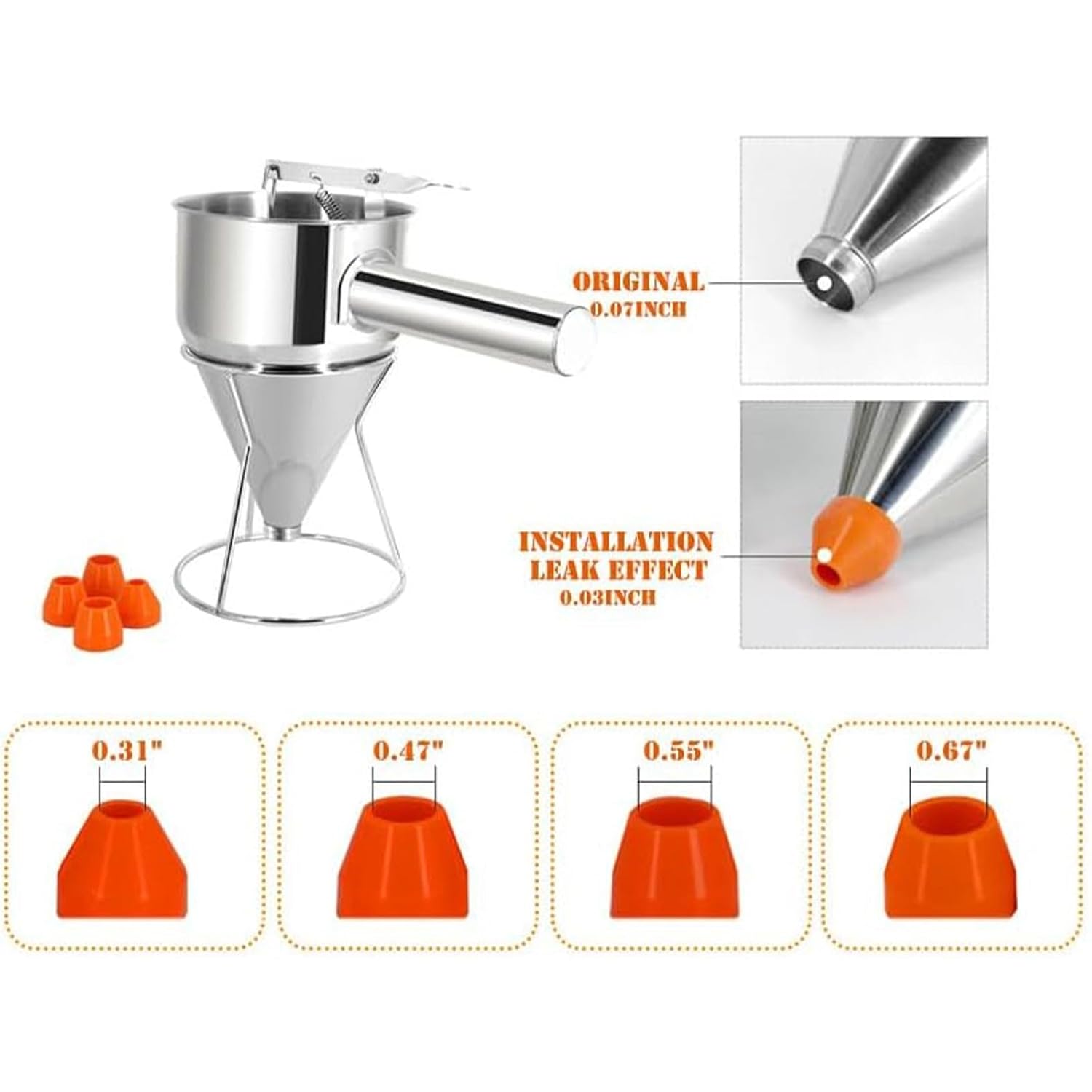 ORIGINAL
0.07INCH

INSTALLATION
LEAK EFFECT
0.03INCH

0.31"

0.47"

0.55"

0.67"