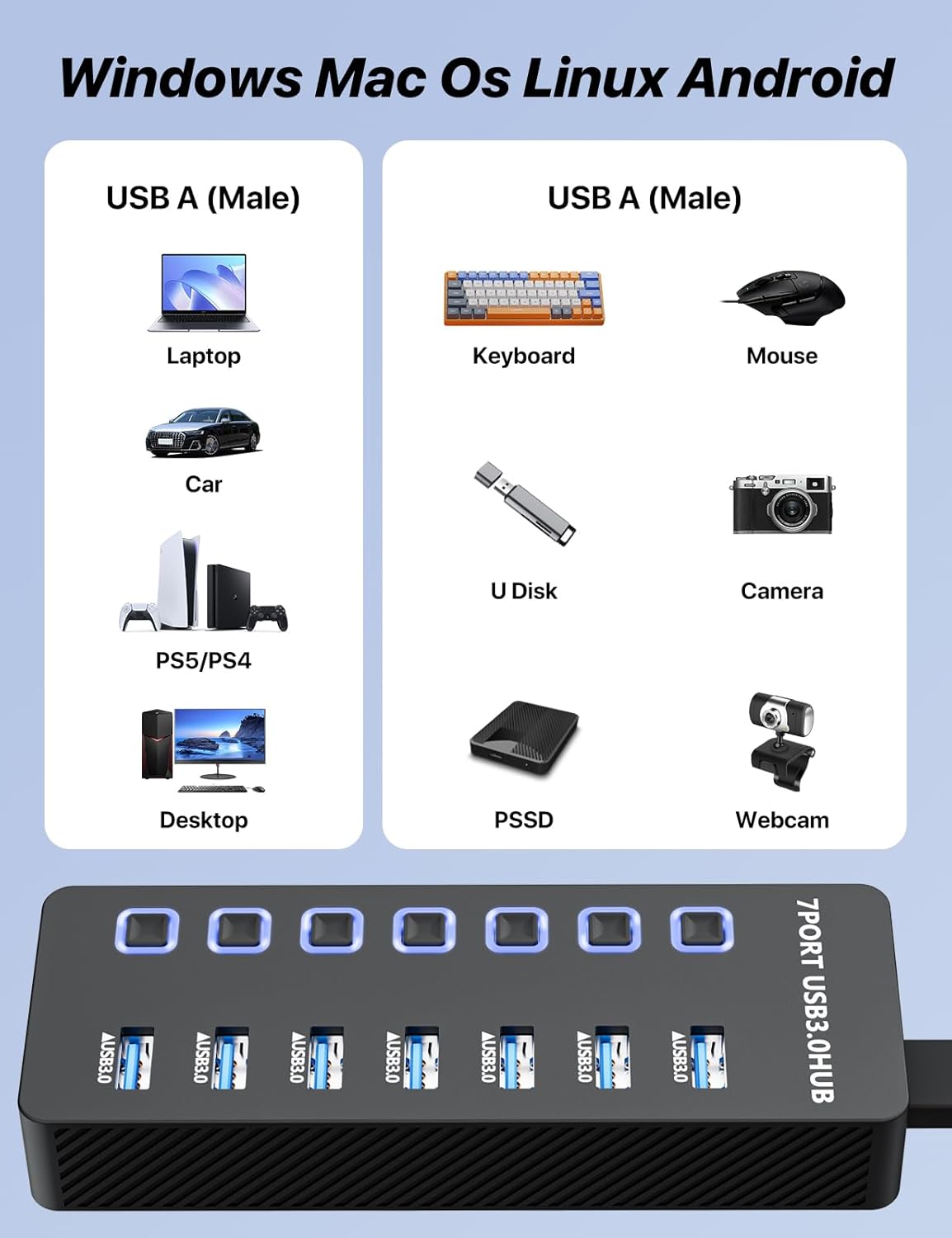 Windows Mac Os Linux Android

USB A (Male)

Laptop

Car

PS5/PS4

Desktop

USB A (Male)

Keyboard

Mouse

U Disk

Camera

PSSD

Webcam

USB3.0 USB3.0 USB3.0 USB3.0 USB3.0 USB3.0 USB3.0

7PORT USB3.0HUB