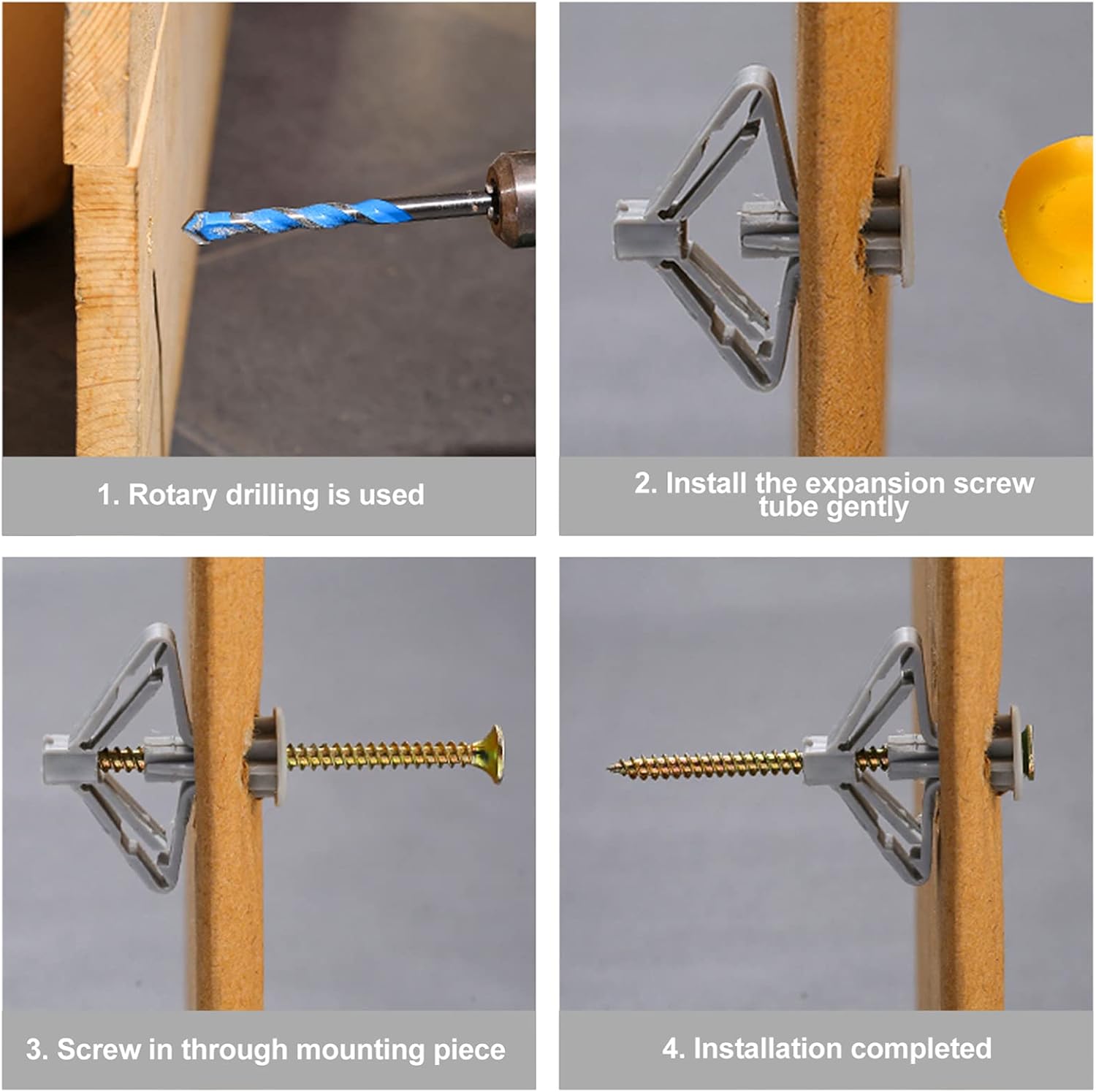 1. Rotary drilling is used

2. Install the expansion screw tube gently

3. Screw in through mounting piece

4. Installation completed