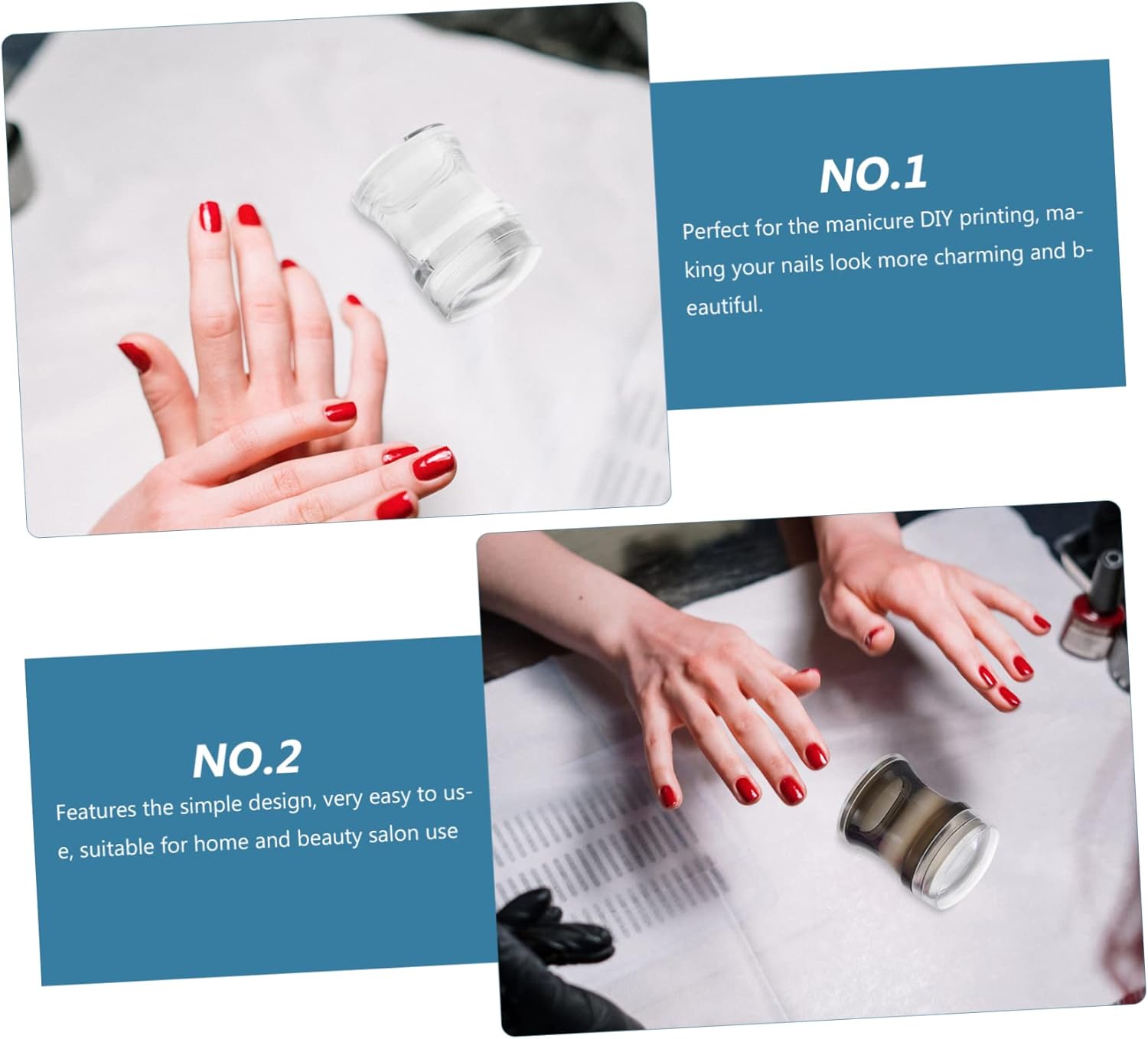 NO.1

Perfect for the manicure DIY printing, making your nails look more charming and beautiful.

NO.2

Features the simple design, very easy to use, suitable for home and beauty salon use