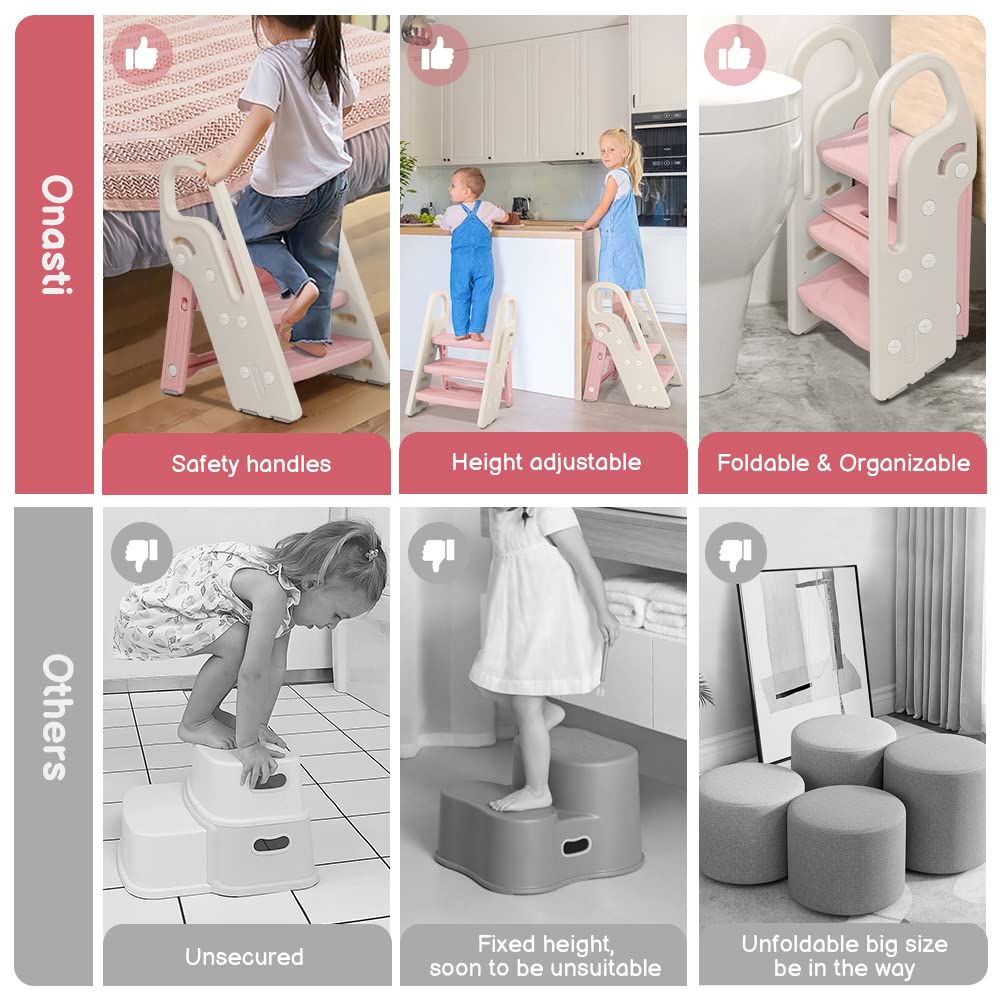 Onasti

Safety handles

Height adjustable

Foldable & Organizable

Others

Unsecured

Fixed height, soon to be unsuitable

Unfoldable big size be in the way