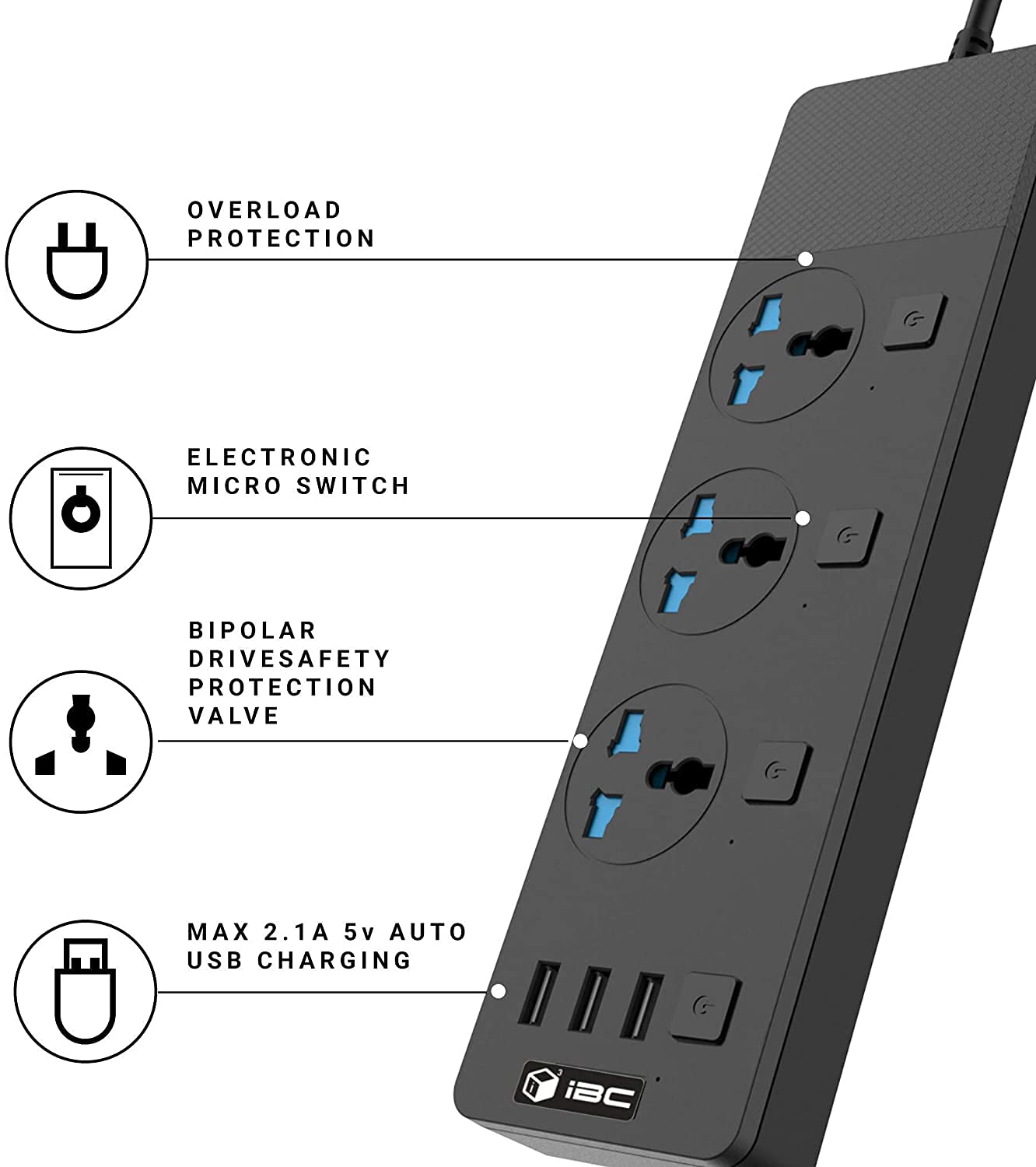 OVERLOAD PROTECTION

ELECTRONIC MICRO SWITCH

BIPOLAR DRIVESAFETY PROTECTION VALVE

MAX 2.1A 5v AUTO USB CHARGING

iBC