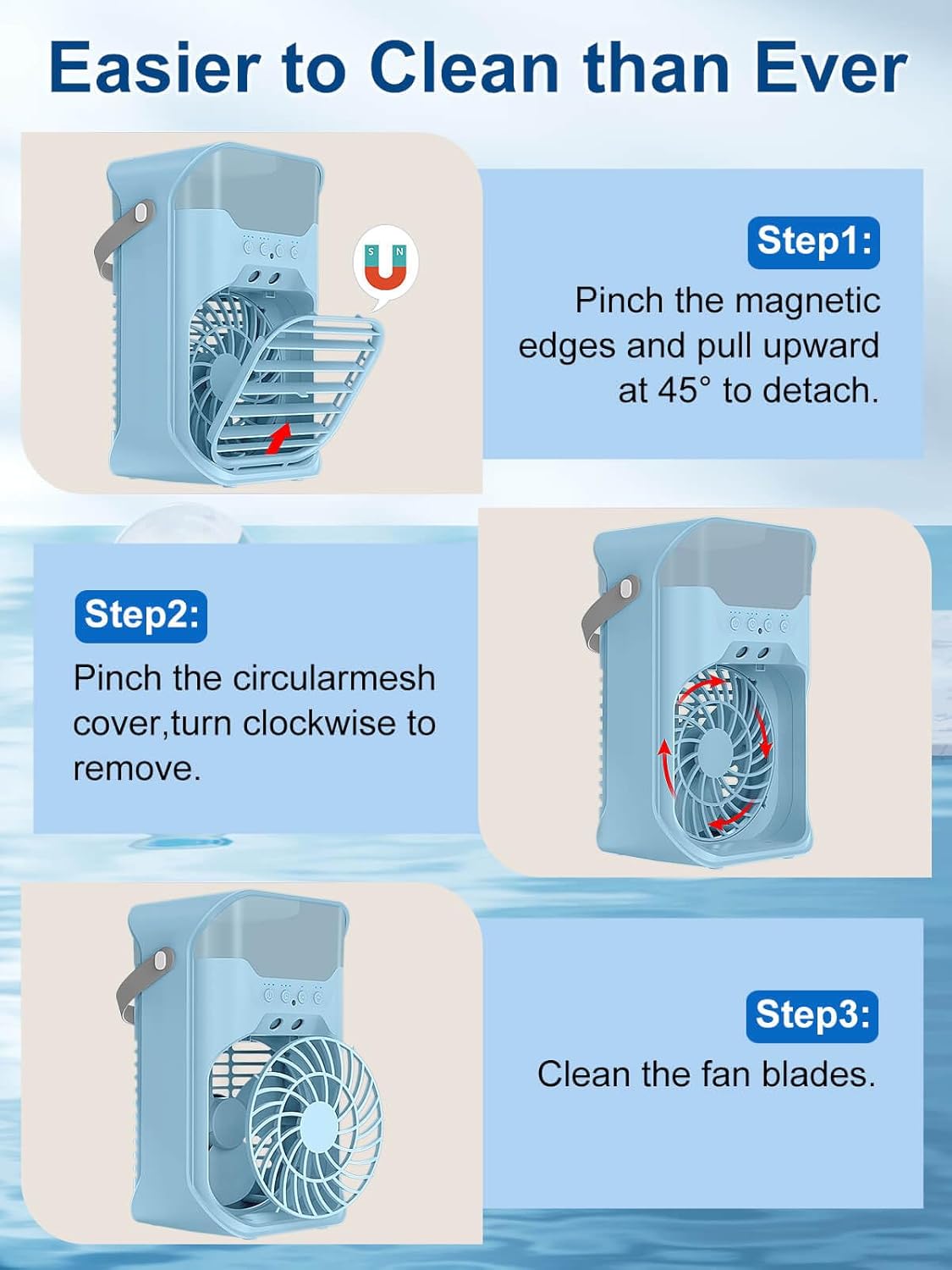 Easier to Clean than Ever

S N

Step1:

Pinch the magnetic edges and pull upward at 45° to detach.

Step2:

Pinch the circularmesh cover,turn clockwise to remove.

Step3:

Clean the fan blades.