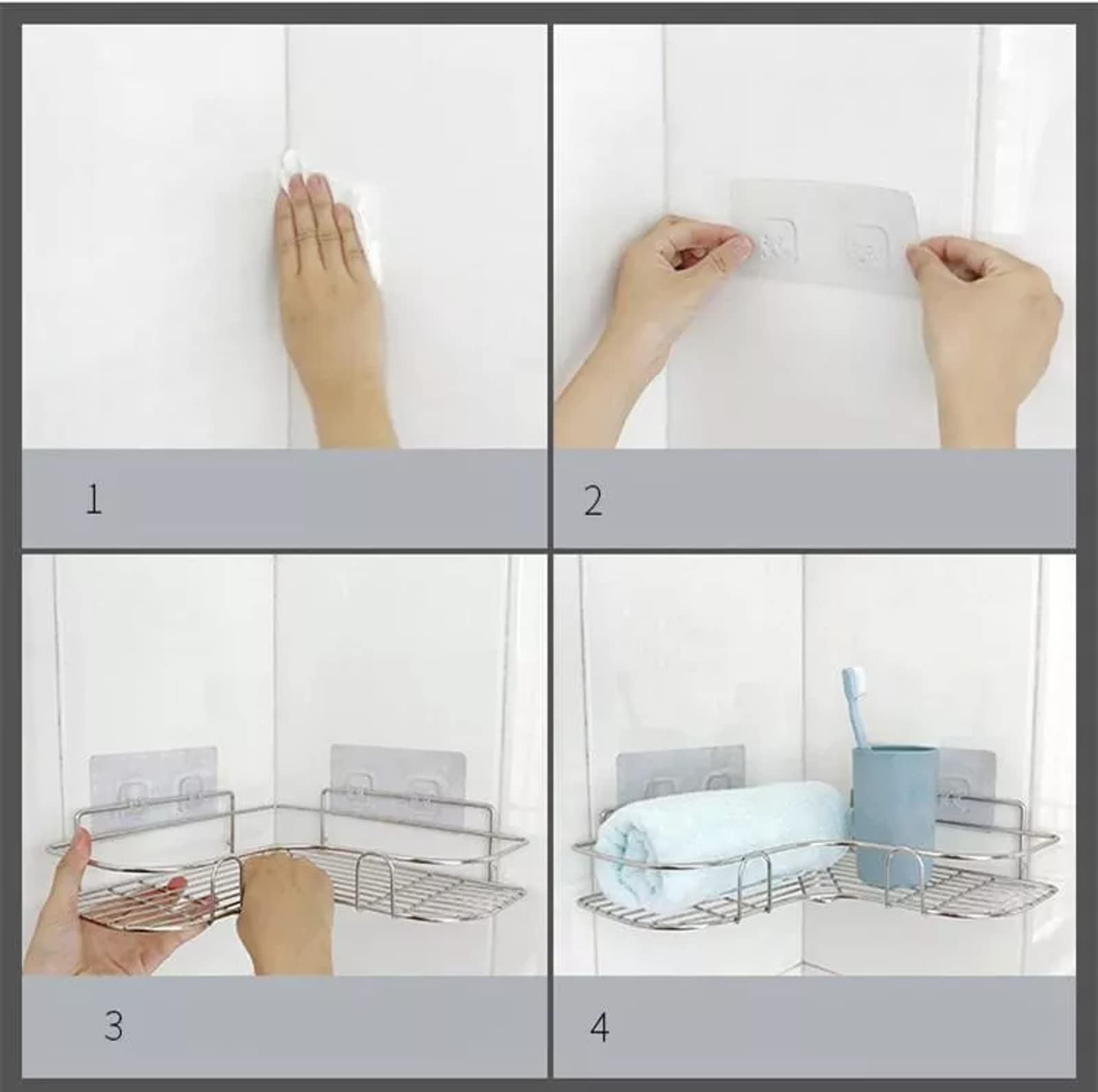 1

2

3

4