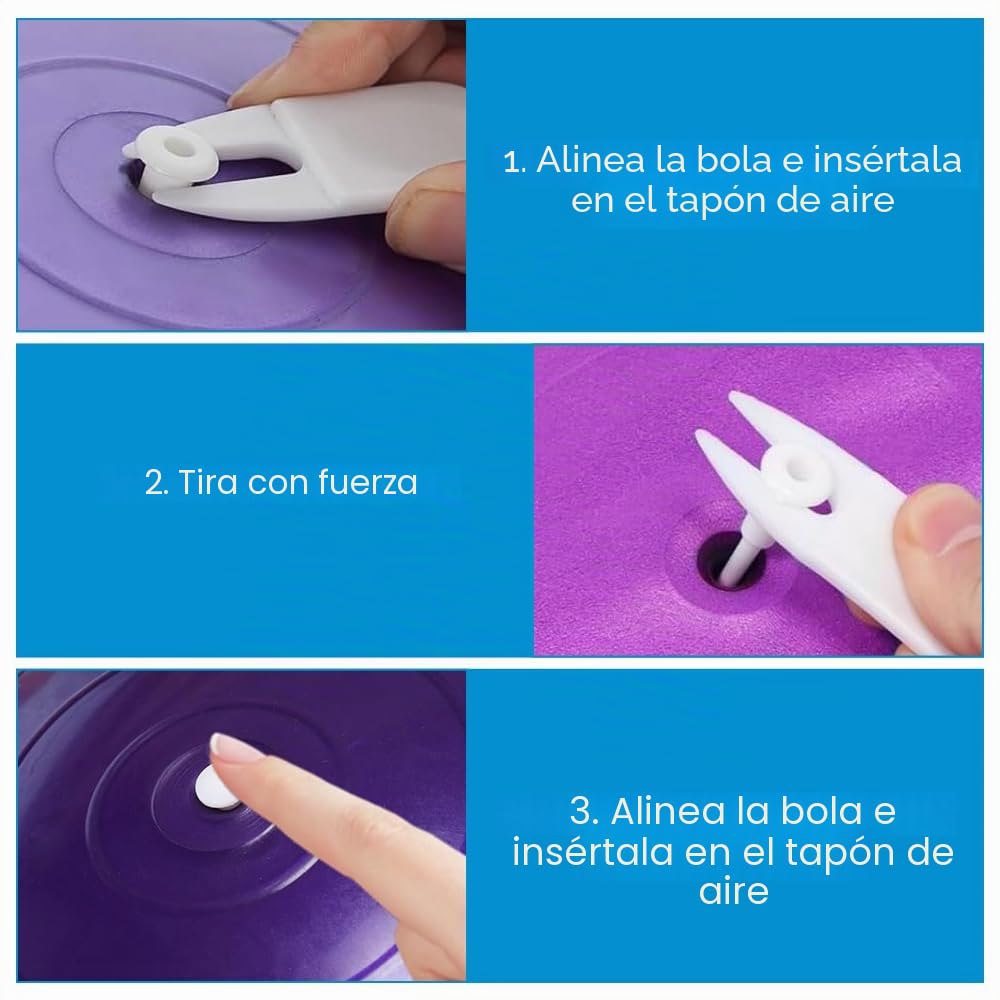 1. Alinea la bola e insértala en el tapón de aire

2. Tira con fuerza

3. Alinea la bola e insértala en el tapón de aire