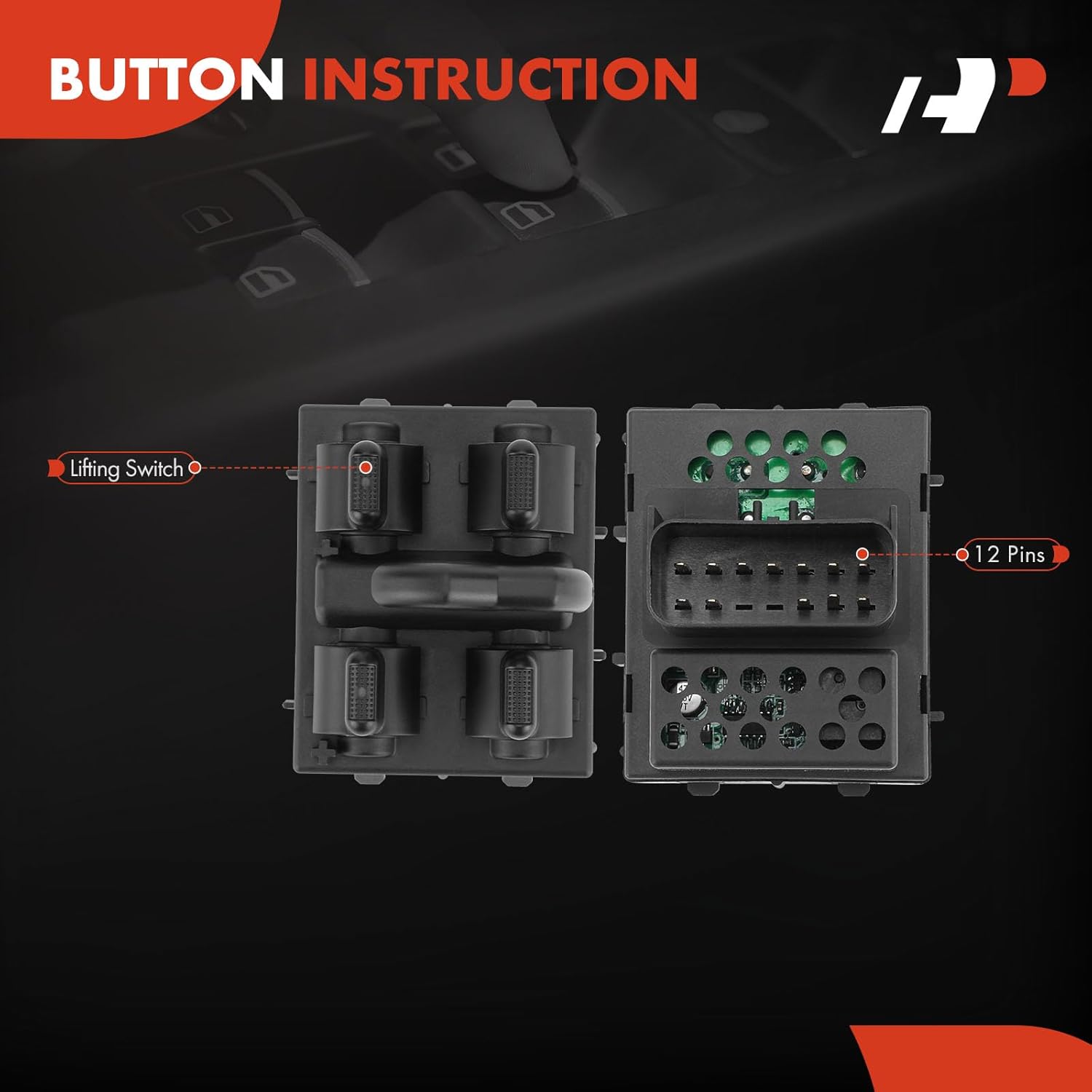 BUTTON INSTRUCTION

Lifting Switch

12 Pins