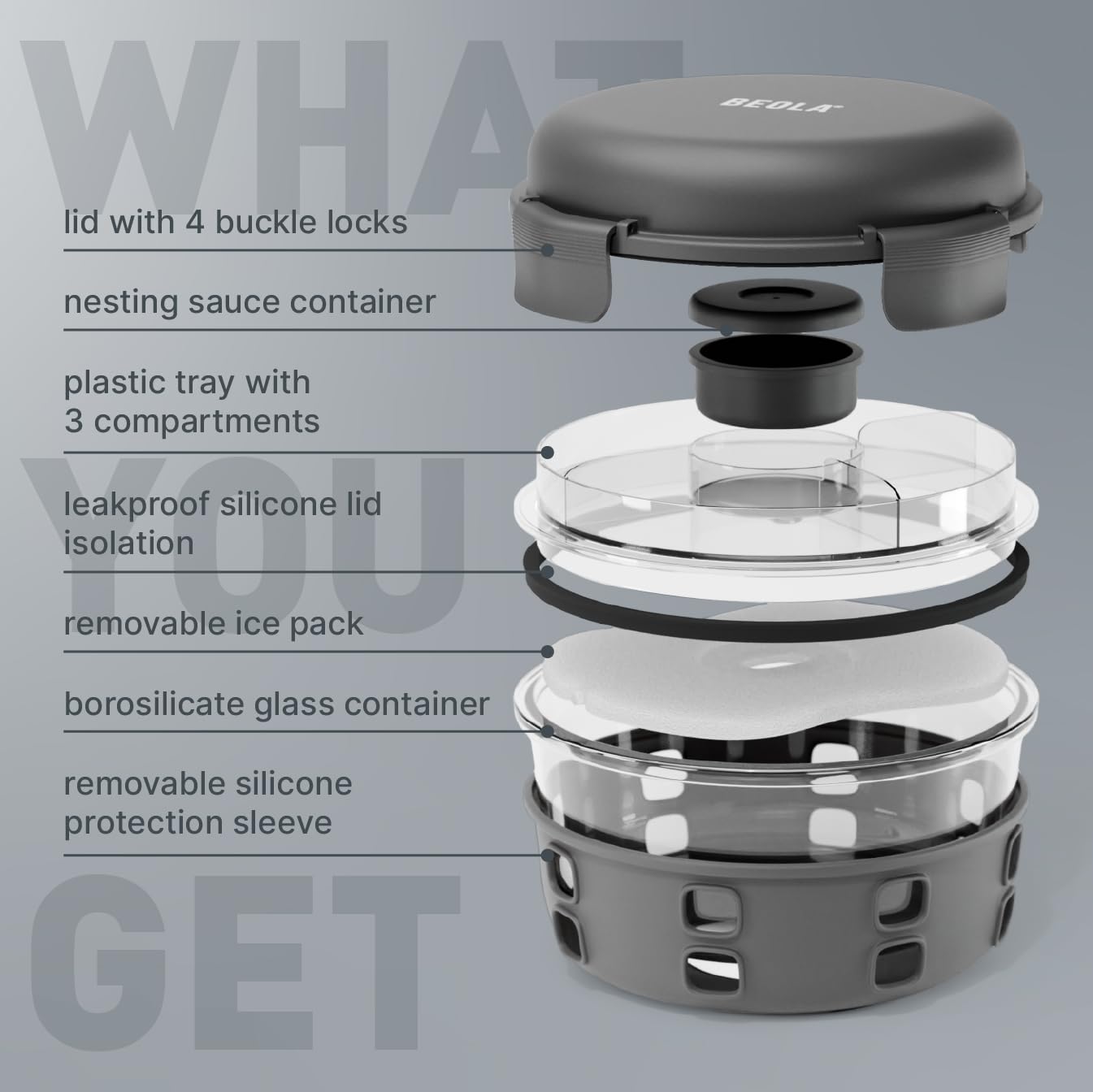 WHAT YOU GET

BEOLA

lid with 4 buckle locks

nesting sauce container

plastic tray with 3 compartments

leakproof silicone lid isolation

removable ice pack

borosilicate glass container

removable silicone protection sleeve