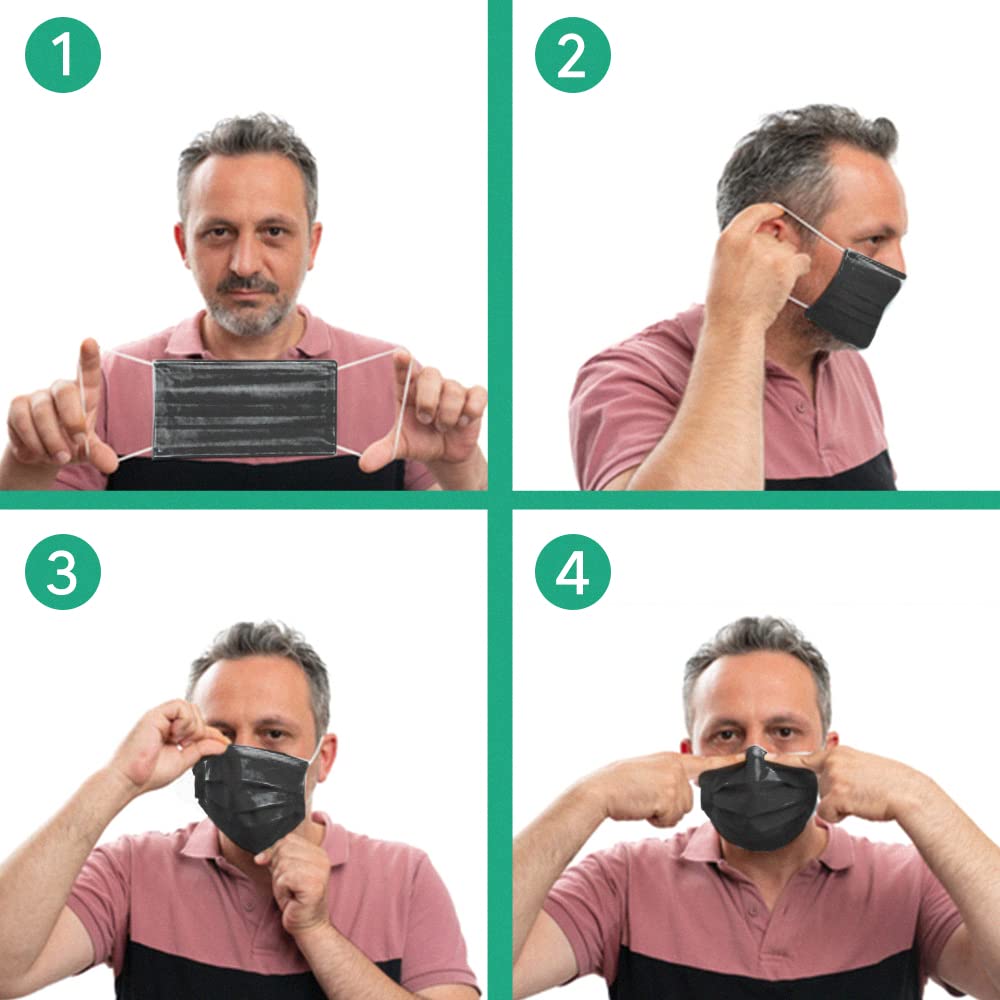 1

2

3

4