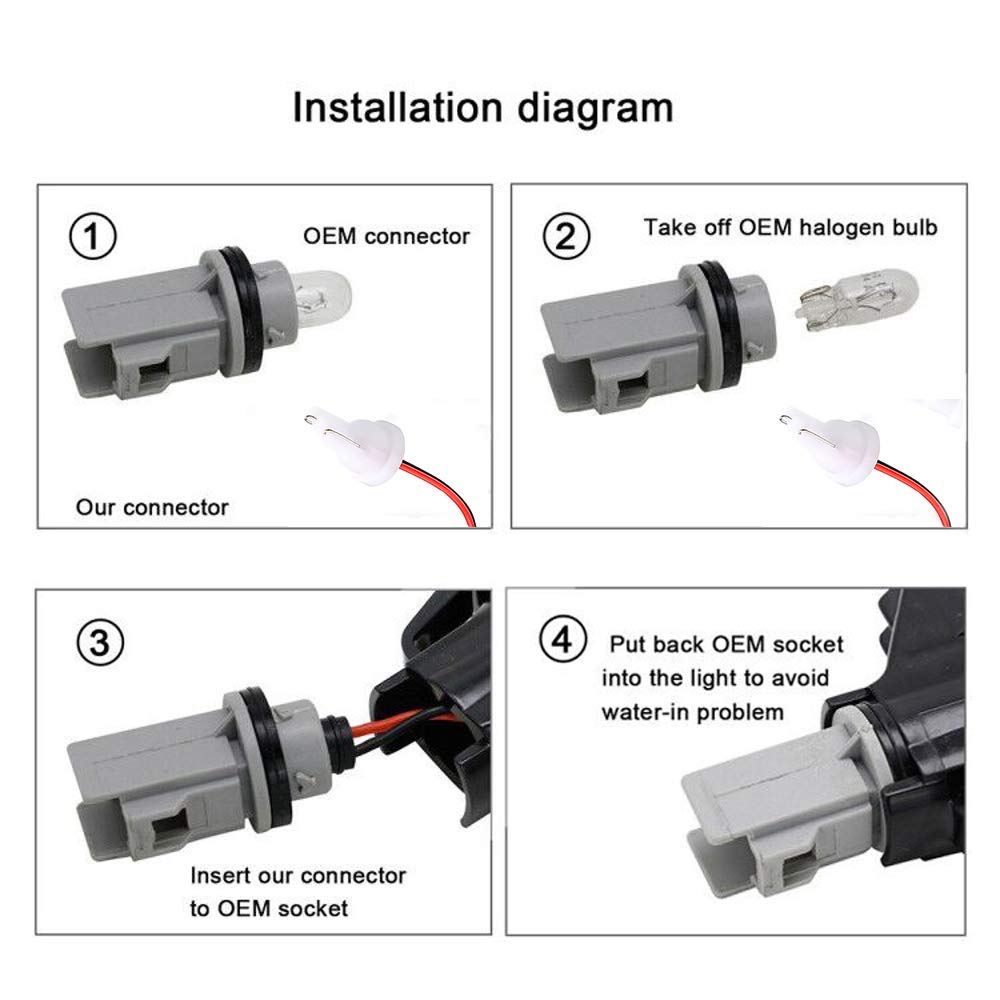 Installation diagram

①
OEM connector

Our connector

②
Take off OEM halogen bulb

③

Insert our connector to OEM socket

④
Put back OEM socket into the light to avoid water-in problem