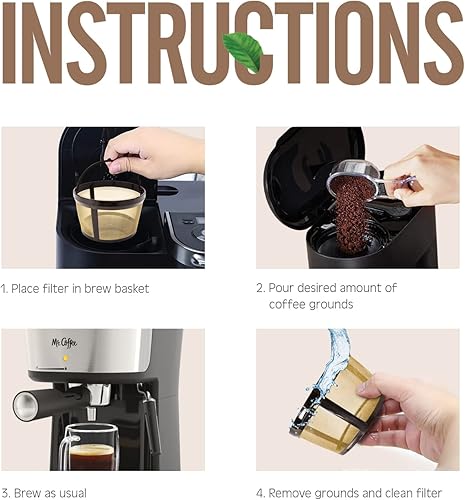 INSTRUCTIONS

1. Place filter in brew basket

2. Pour desired amount of coffee grounds

Mr. Coffee

3. Brew as usual

4. Remove grounds and clean filter