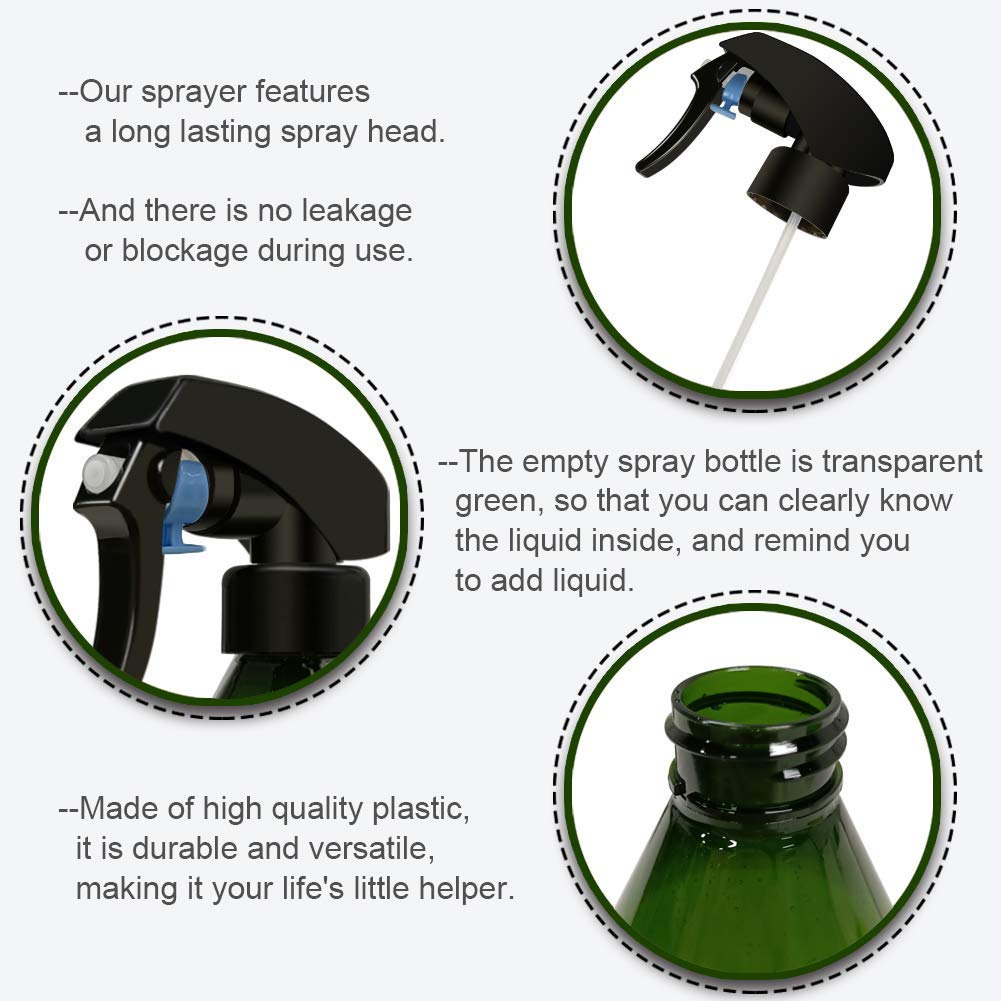 --Our sprayer features a long lasting spray head.

--And there is no leakage or blockage during use.

--The empty spray bottle is transparent green, so that you can clearly know the liquid inside, and remind you to add liquid.

--Made of high quality plastic, it is durable and versatile, making it your life's little helper.