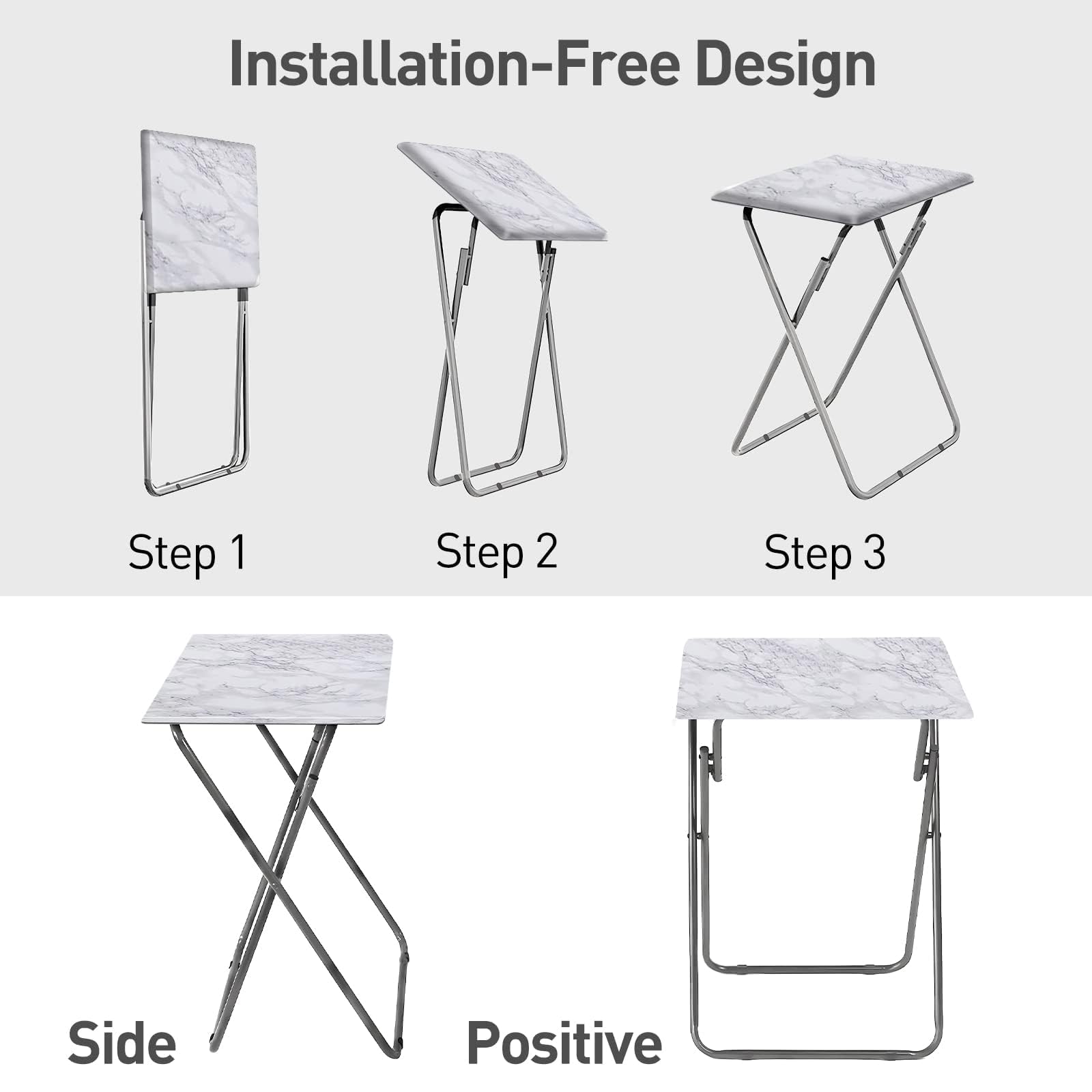 Installation-Free Design

Step 1

Step 2

Step 3

Side

Positive