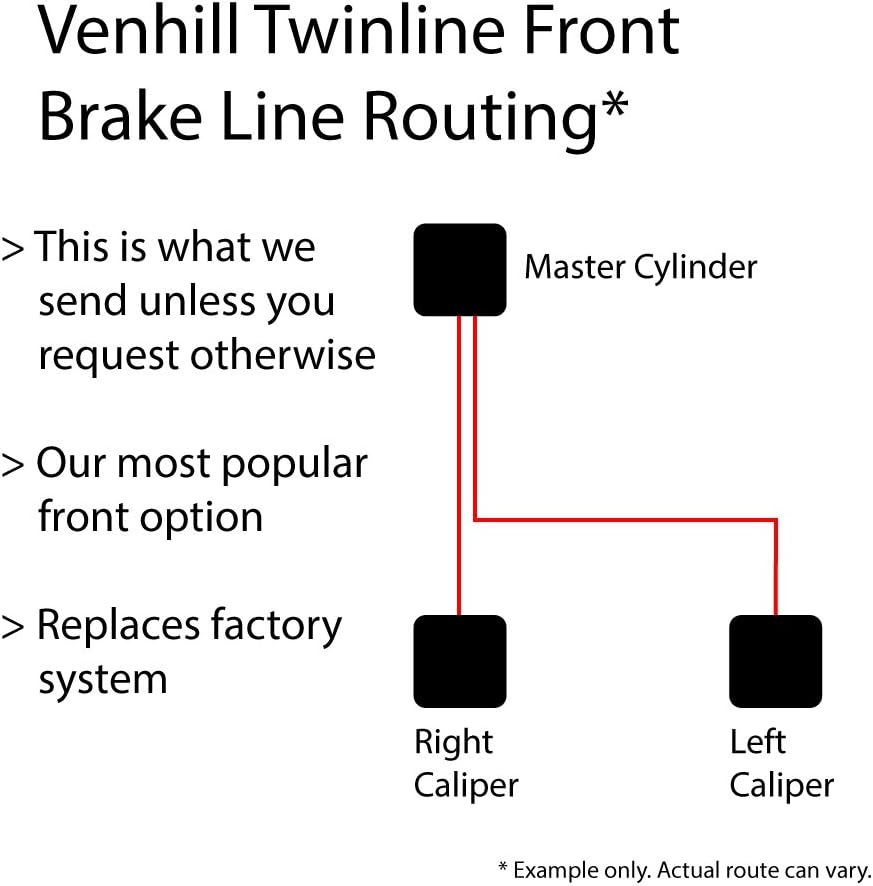 Venhill Twinline Front Brake Line Routing*

> This is what we send unless you request otherwise

> Our most popular front option

> Replaces factory system

Master Cylinder

Right Caliper

Left Caliper

* Example only. Actual route can vary.