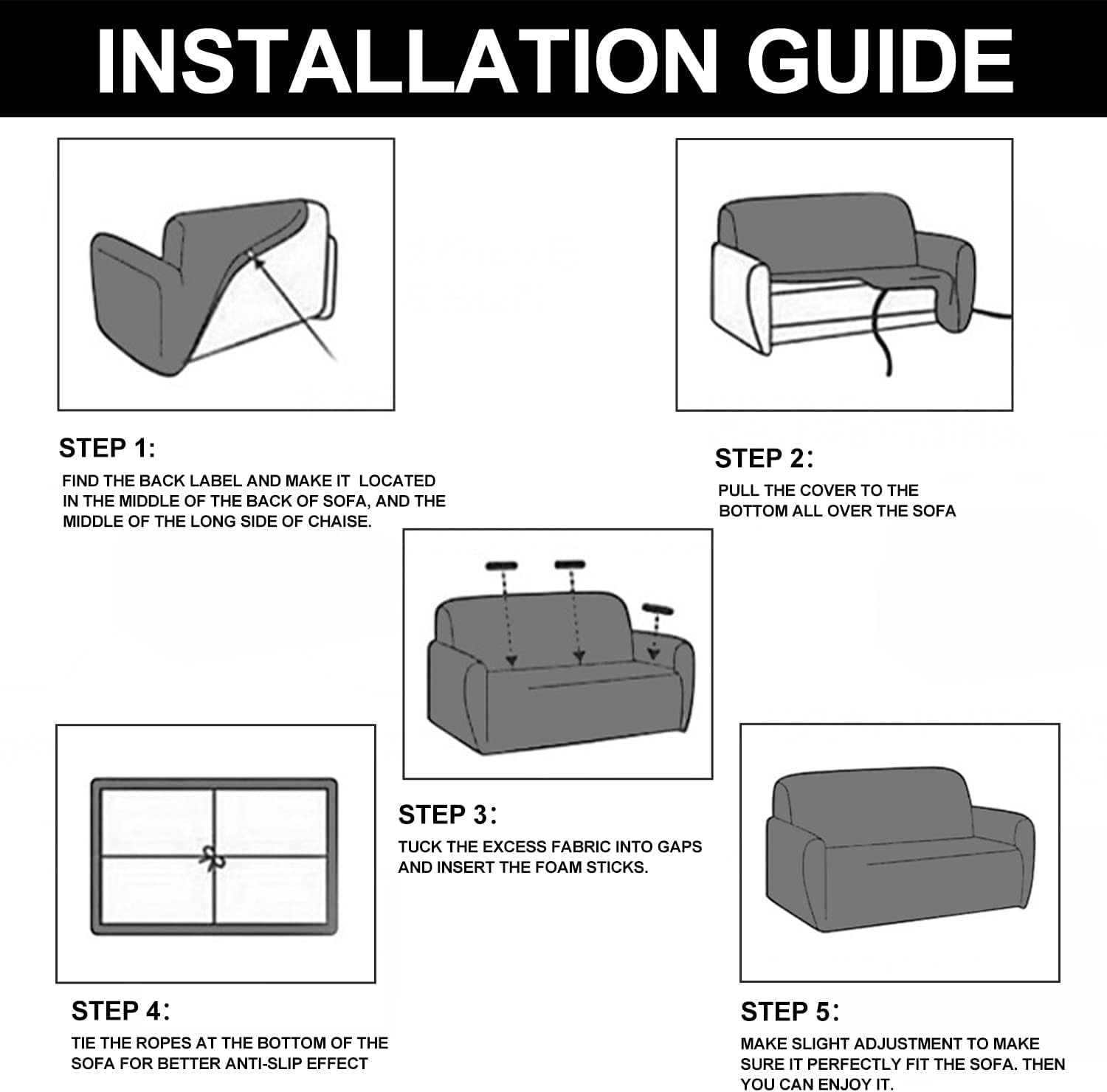 INSTALLATION GUIDE

STEP 1:
FIND THE BACK LABEL AND MAKE IT LOCATED IN THE MIDDLE OF THE BACK OF SOFA, AND THE MIDDLE OF THE LONG SIDE OF CHAISE.

STEP 2:
PULL THE COVER TO THE BOTTOM ALL OVER THE SOFA

STEP 3:
TUCK THE EXCESS FABRIC INTO GAPS AND INSERT THE FOAM STICKS.

STEP 4:
TIE THE ROPES AT THE BOTTOM OF THE SOFA FOR BETTER ANTI-SLIP EFFECT

STEP 5:
MAKE SLIGHT ADJUSTMENT TO MAKE SURE IT PERFECTLY FIT THE SOFA. THEN YOU CAN ENJOY IT.